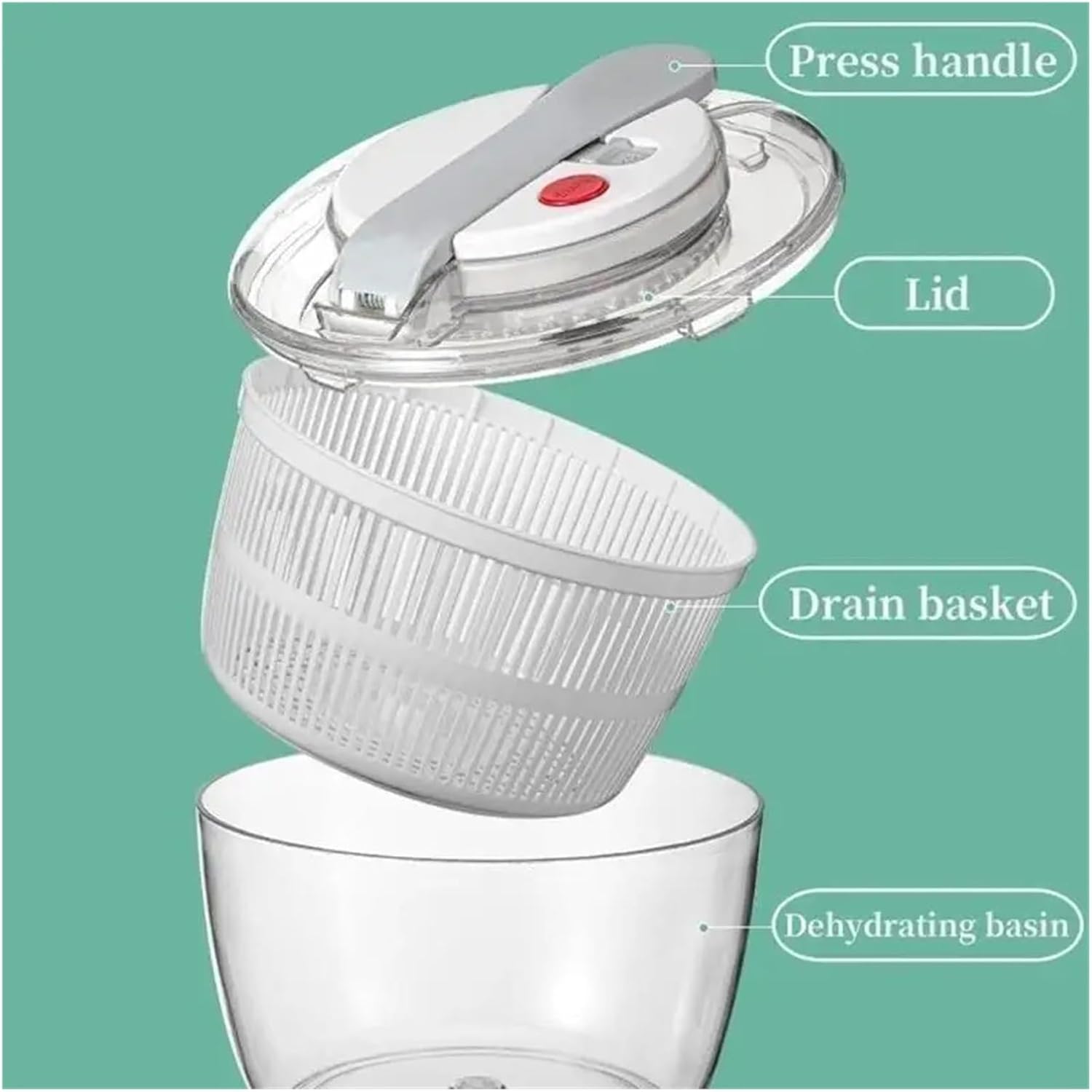 Press handle

Lid

Drain basket

Dehydrating basin