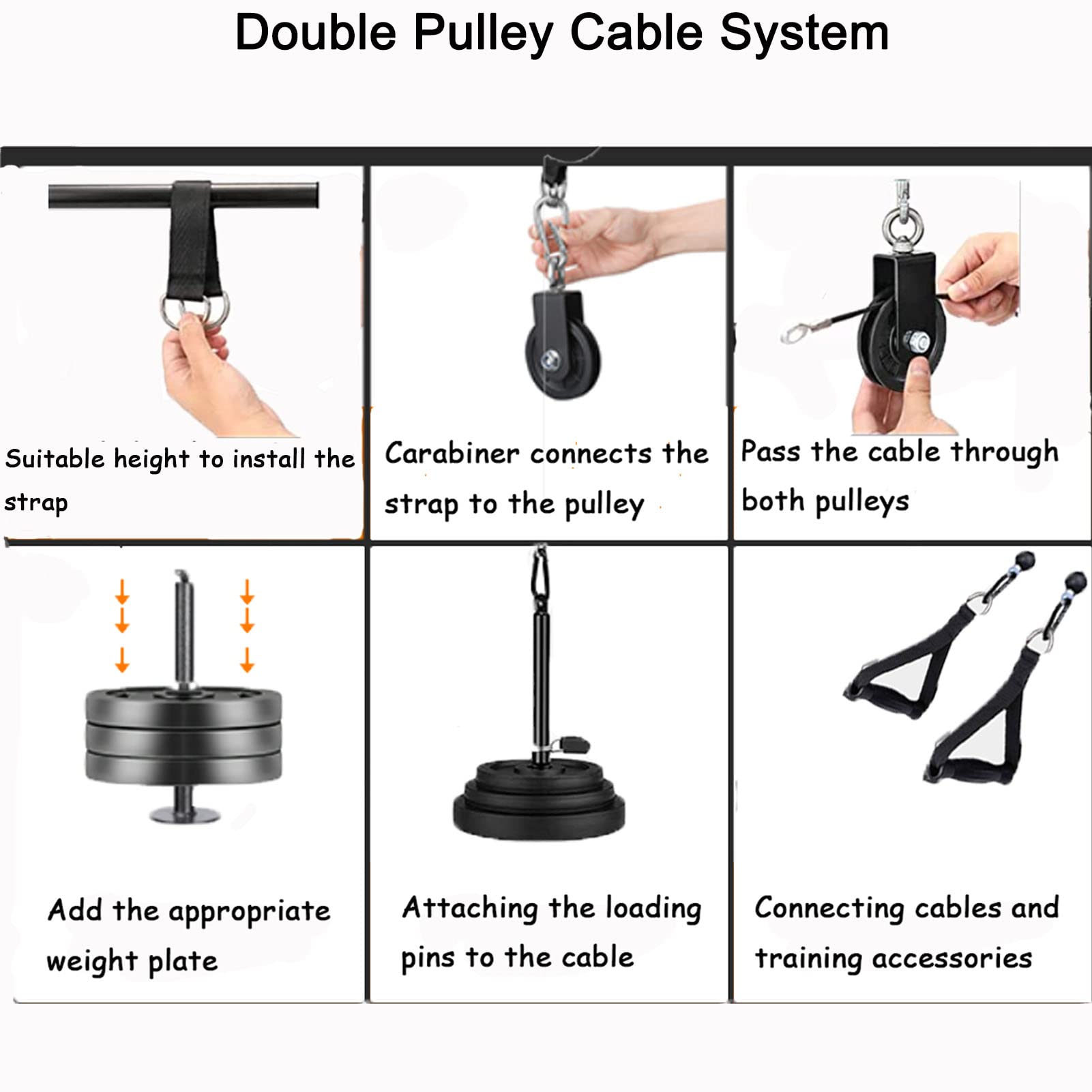 Double Pulley Cable System

Suitable height to install the strap

Carabiner connects the strap to the pulley

Pass the cable through both pulleys

Add the appropriate weight plate

Attaching the loading pins to the cable

Connecting cables and training accessories