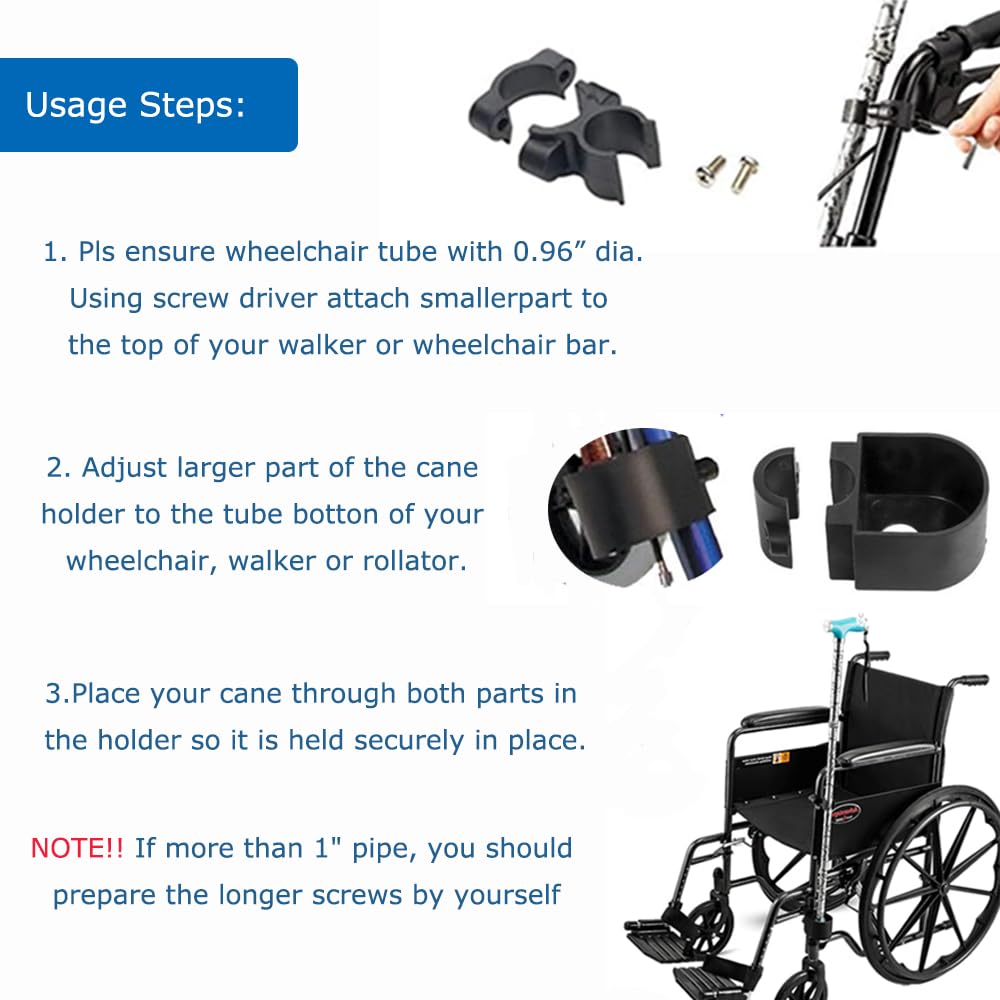 Usage Steps:

1. Pls ensure wheelchair tube with 0.96” dia. Using screw driver attach smallerpart to the top of your walker or wheelchair bar.

2. Adjust larger part of the cane holder to the tube botton of your wheelchair, walker or rollator.

3.Place your cane through both parts in the holder so it is held securely in place.

NOTE!! If more than 1" pipe, you should prepare the longer screws by yourself