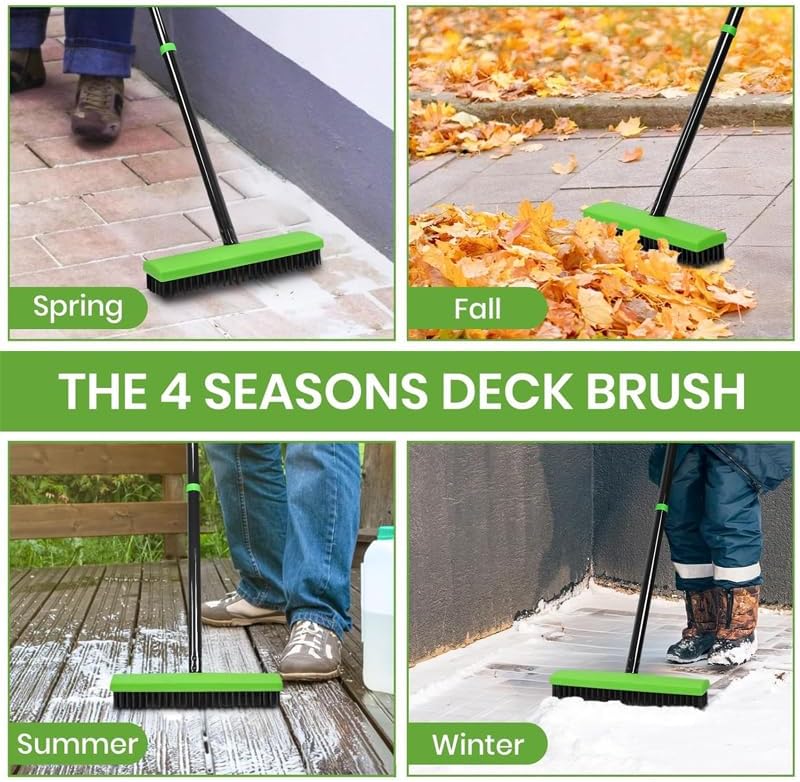 Spring

Fall

THE 4 SEASONS DECK BRUSH

Summer

Winter