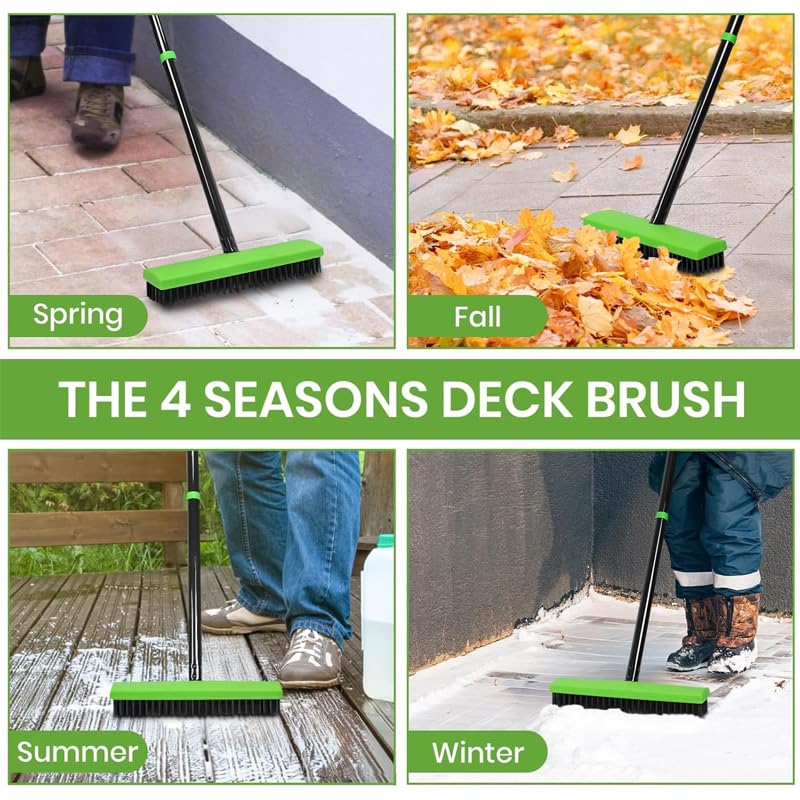 Spring

Fall

THE 4 SEASONS DECK BRUSH

Summer

Winter