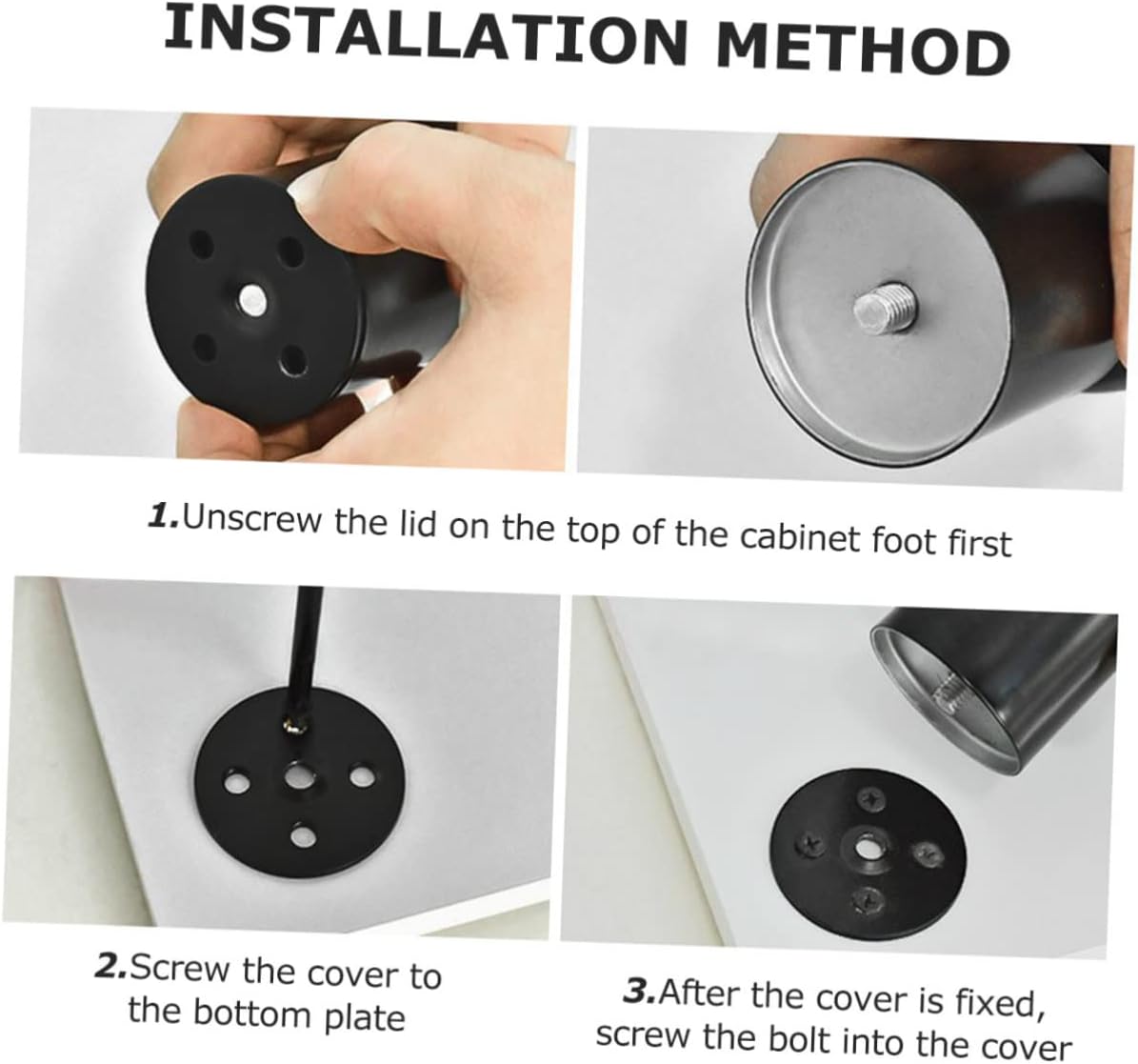 INSTALLATION METHOD

1.Unscrew the lid on the top of the cabinet foot first

2.Screw the cover to the bottom plate

3.After the cover is fixed, screw the bolt into the cover