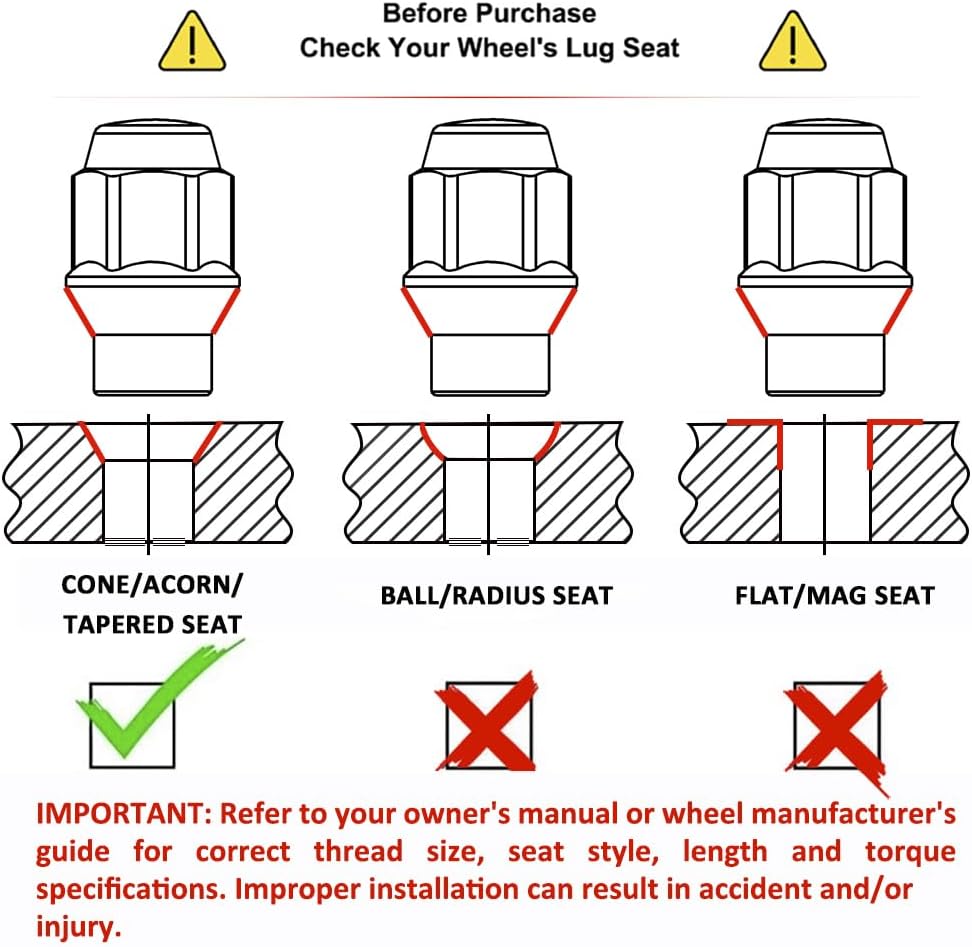 Before Purchase
Check Your Wheel's Lug Seat

CONE/ACORN/
TAPERED SEAT

BALL/RADIUS SEAT

FLAT/MAG SEAT

IMPORTANT: Refer to your owner's manual or wheel manufacturer's guide for correct thread size, seat style, length and torque specifications. Improper installation can result in accident and/or injury.