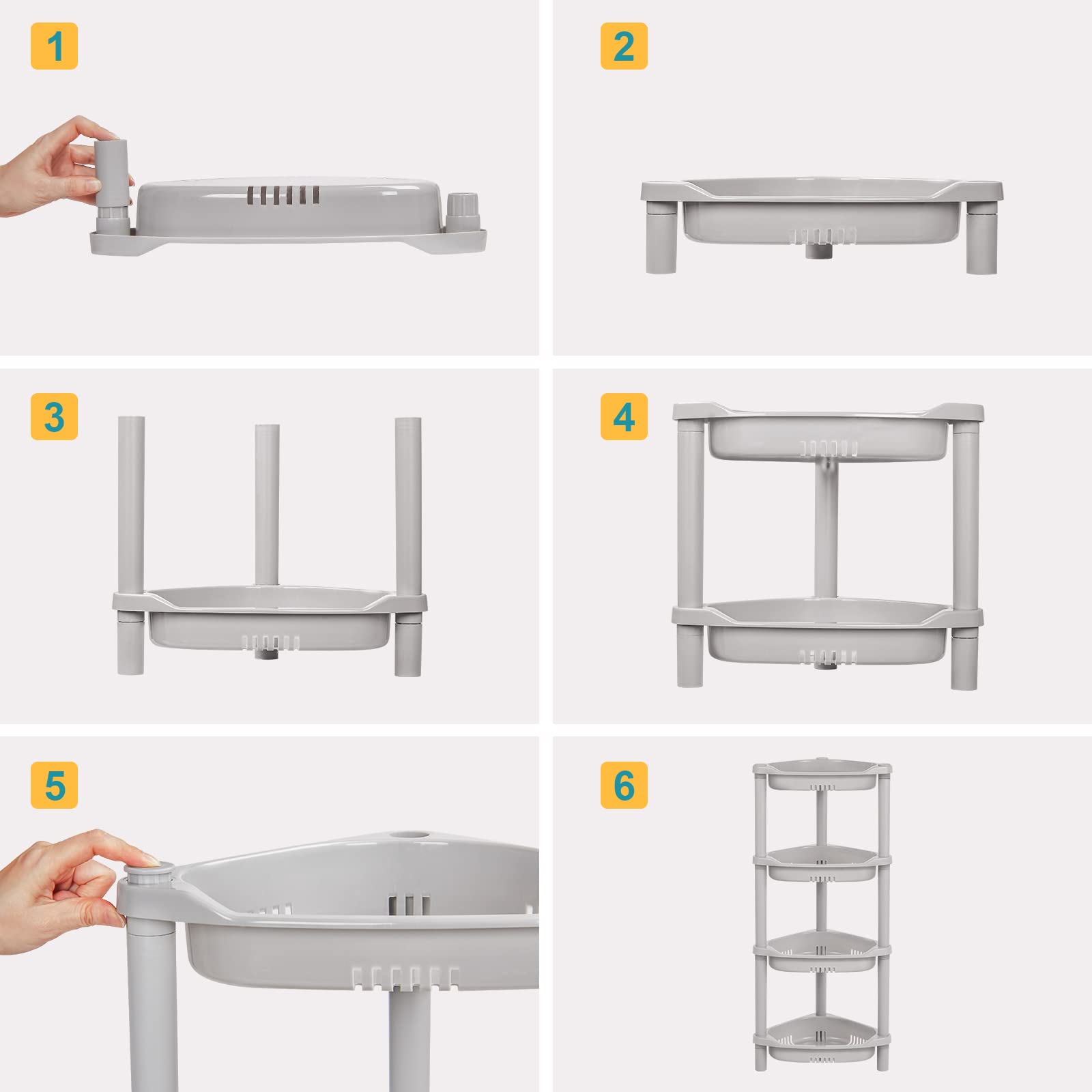 1

2

3

4

5

6