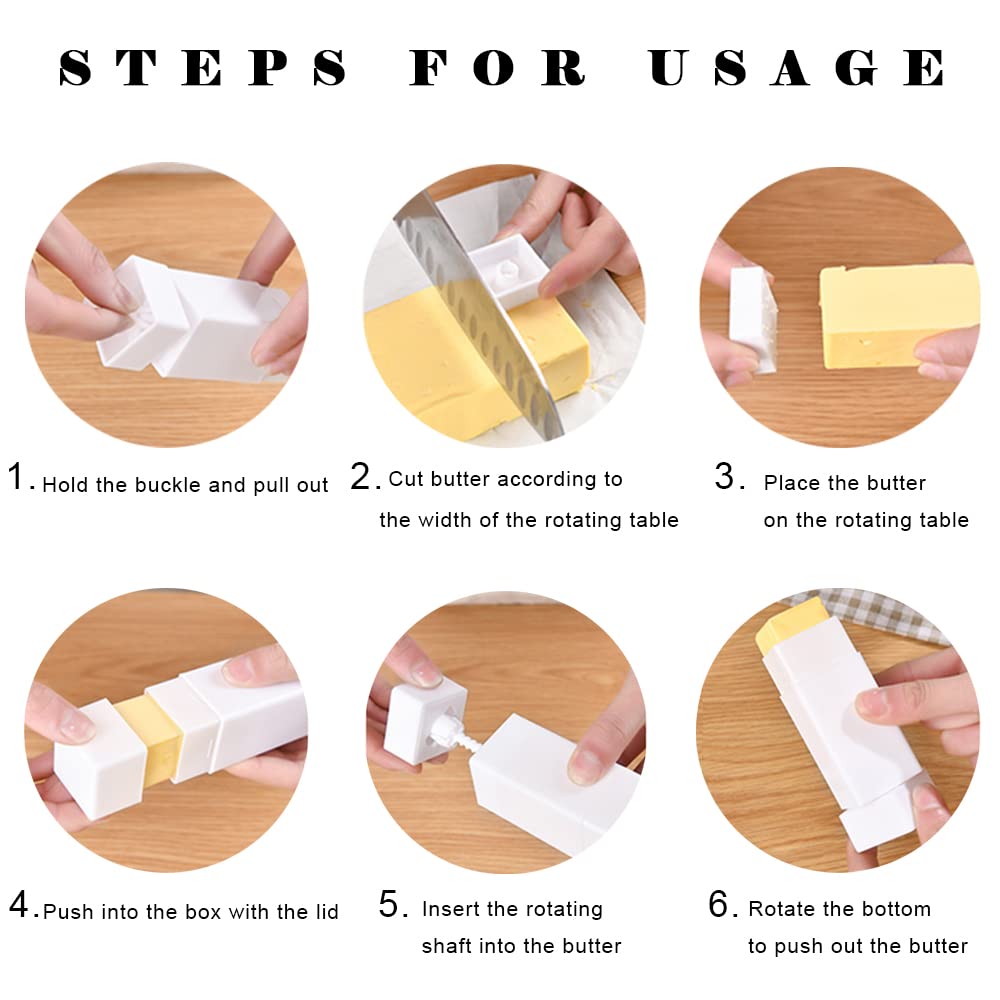 STEPS FOR USAGE

1. Hold the buckle and pull out

2. Cut butter according to the width of the rotating table

3. Place the butter on the rotating table

4. Push into the box with the lid

5. Insert the rotating shaft into the butter

6. Rotate the bottom to push out the butter