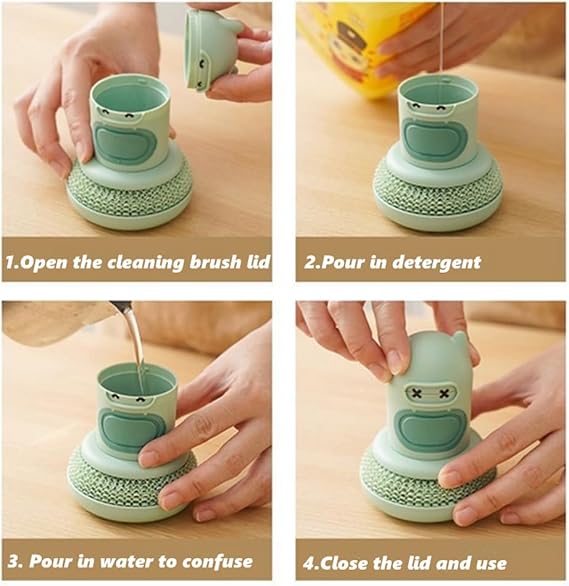 1.Open the cleaning brush lid

2.Pour in detergent

3. Pour in water to confuse

4.Close the lid and use