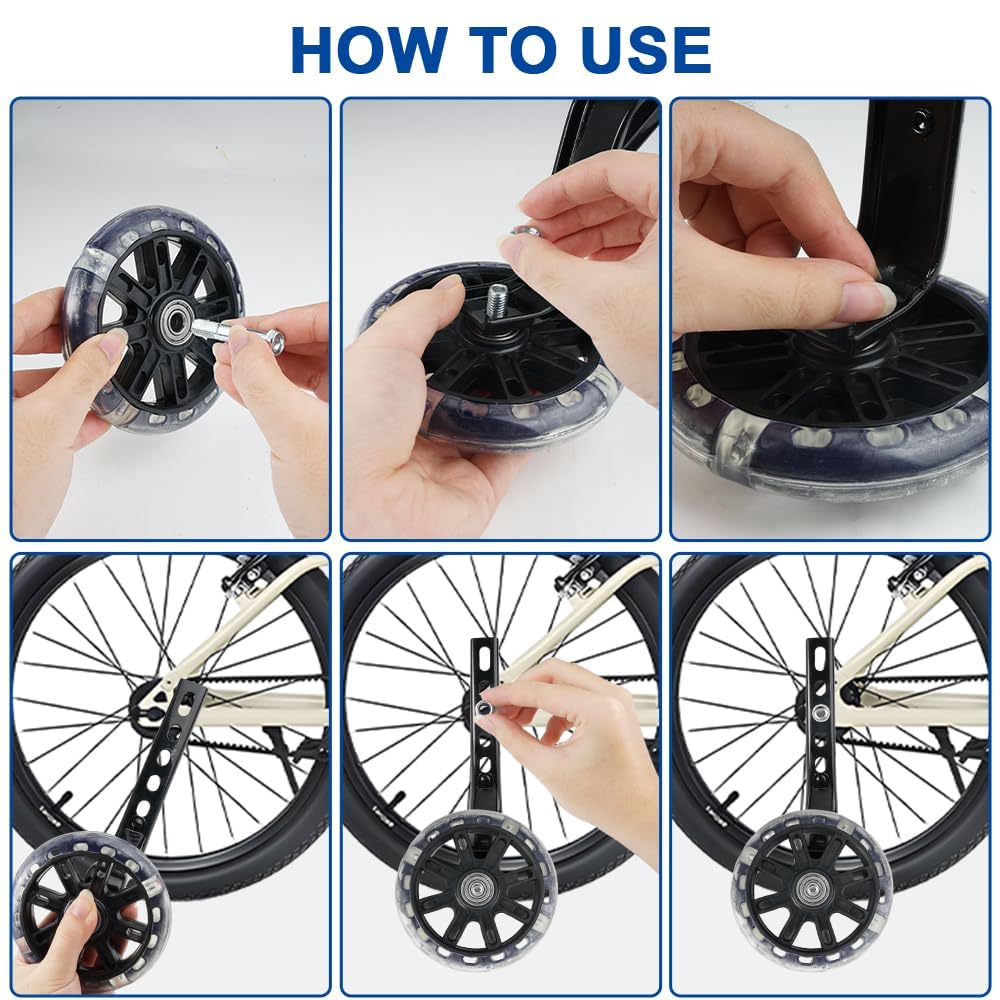 HOW TO USE