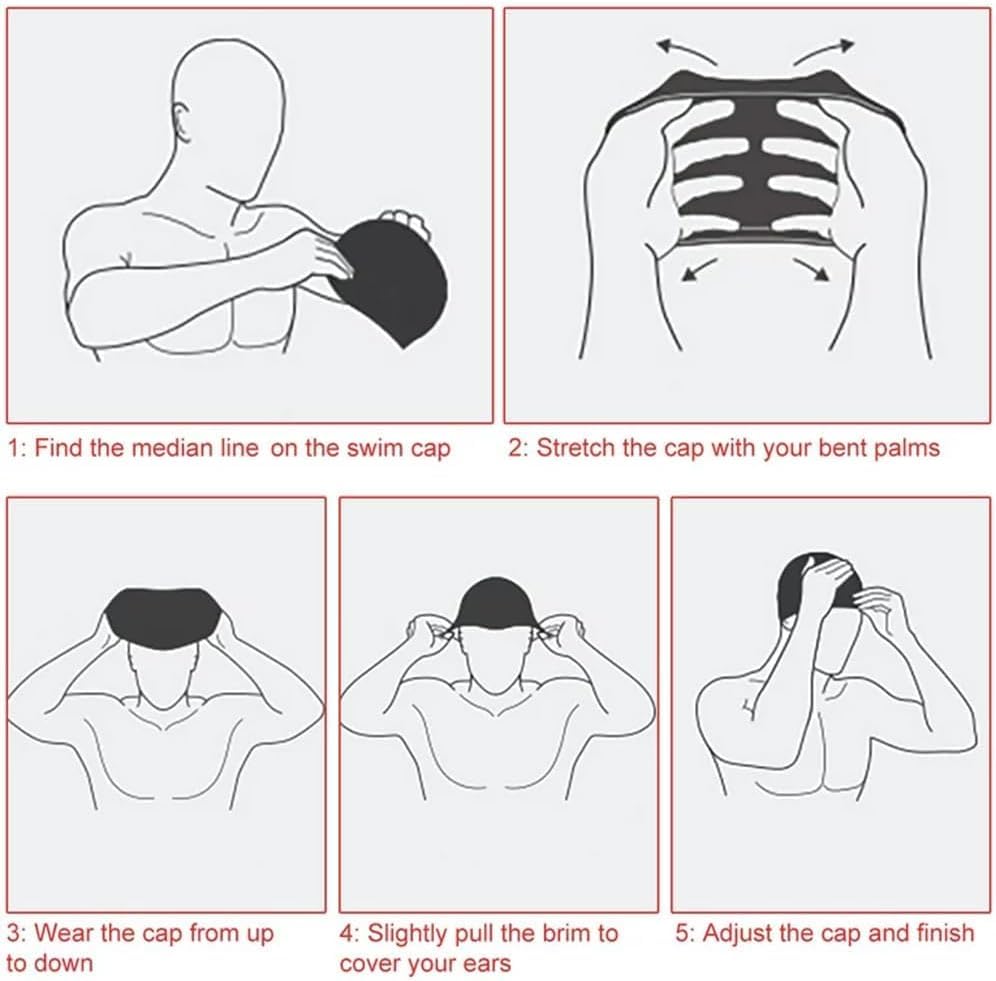 1: Find the median line on the swim cap

2: Stretch the cap with your bent palms

3: Wear the cap from up to down

4: Slightly pull the brim to cover your ears

5: Adjust the cap and finish