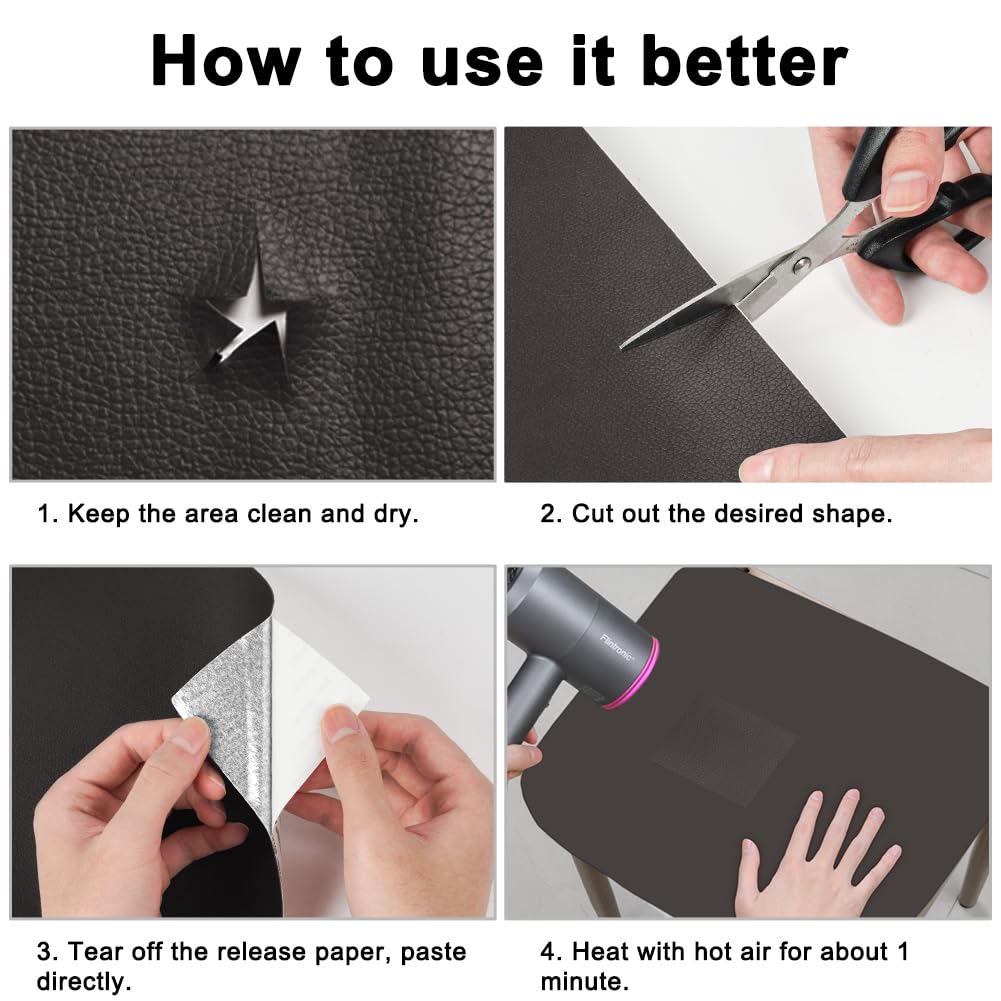 How to use it better

1. Keep the area clean and dry.

2. Cut out the desired shape.

Flintronic

3. Tear off the release paper, paste directly.

4. Heat with hot air for about 1 minute.