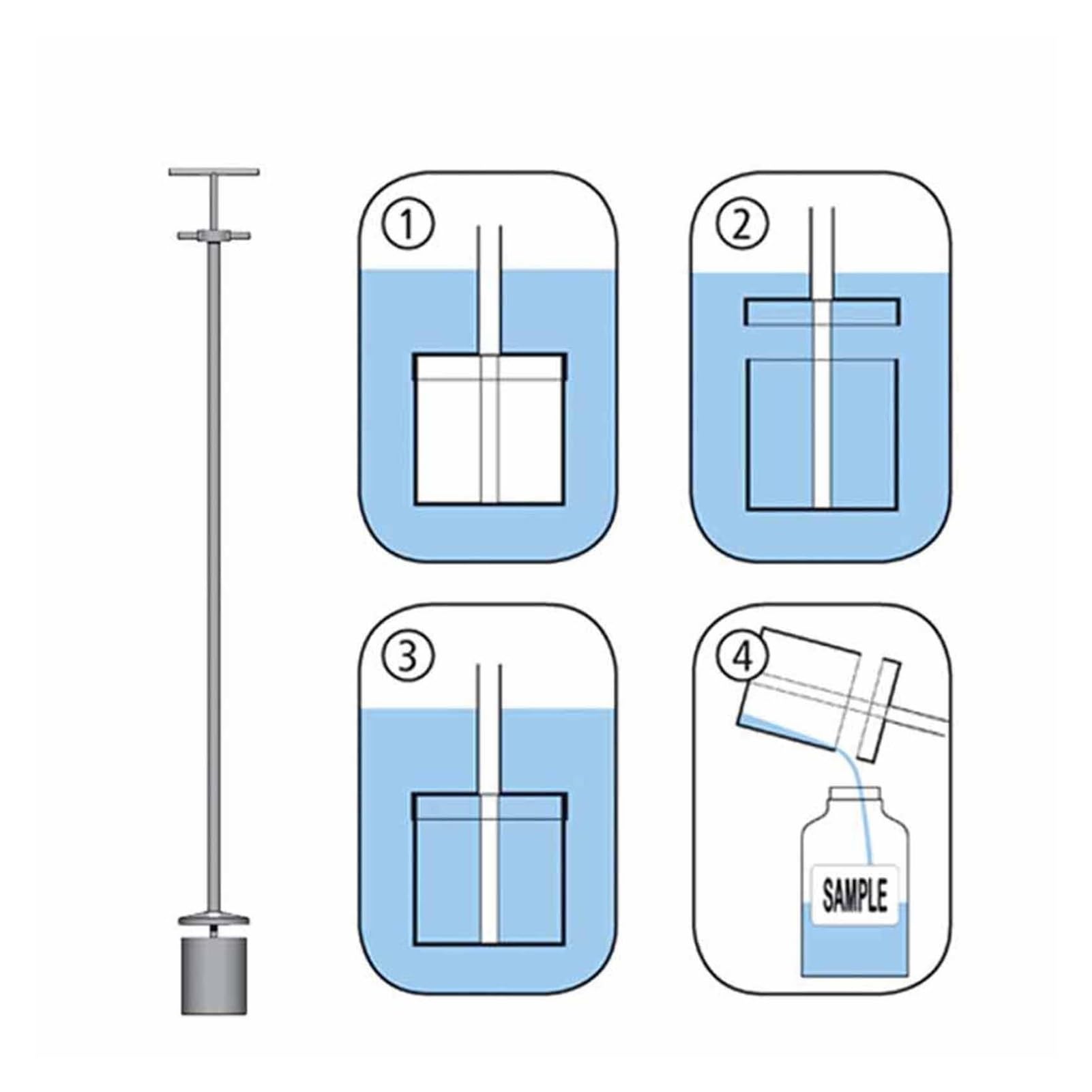 ①

②

③

④

SAMPLE