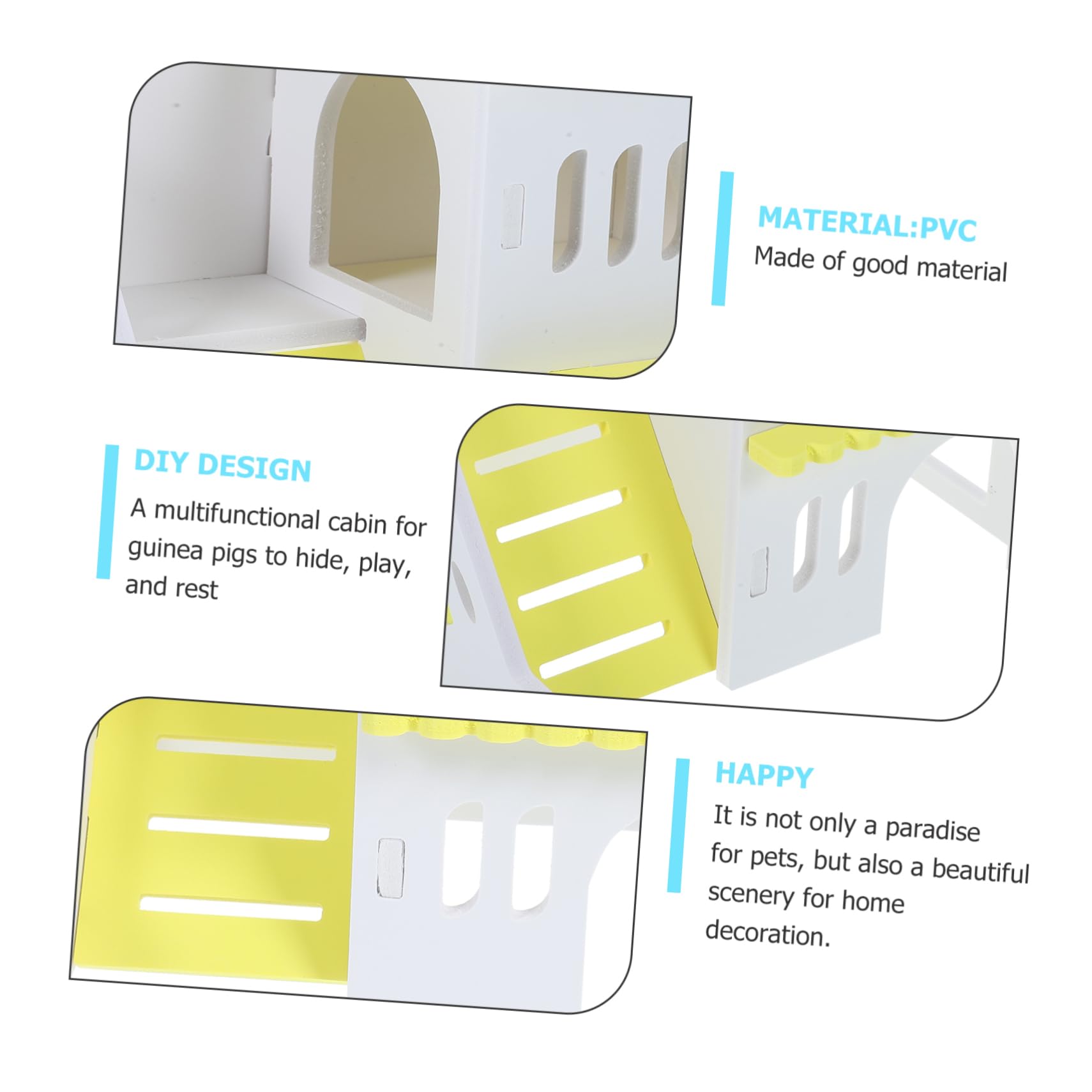 MATERIAL:PVC
Made of good material

DIY DESIGN
A multifunctional cabin for guinea pigs to hide, play, and rest

HAPPY
It is not only a paradise for pets, but also a beautiful scenery for home decoration.