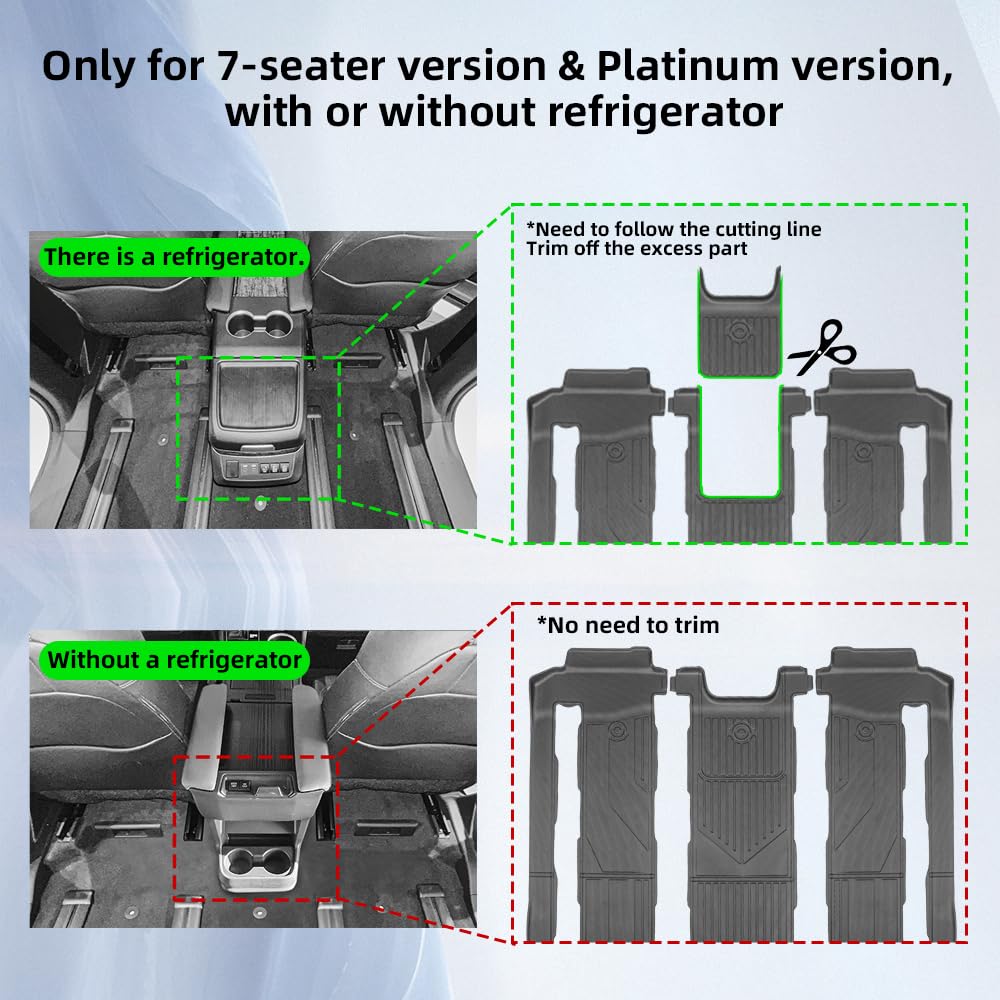 Only for 7-seater version & Platinum version, with or without refrigerator

There is a refrigerator.

*Need to follow the cutting line
Trim off the excess part

Without a refrigerator

*No need to trim