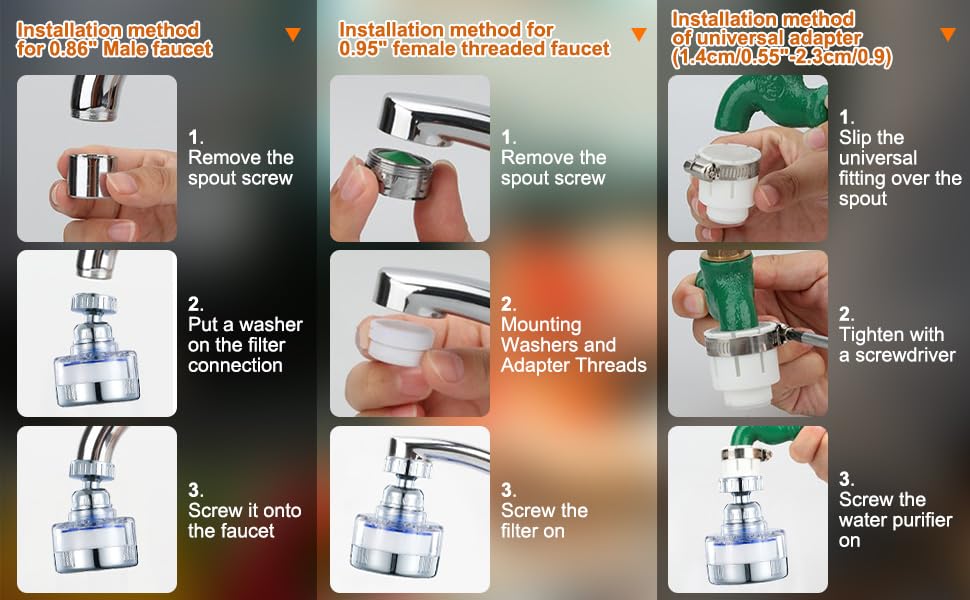 Installation method for 0.86" Male faucet

1. Remove the spout screw

2. Put a washer on the filter connection

3. Screw it onto the faucet

Installation method for 0.95" female threaded faucet

1. Remove the spout screw

2. Mounting Washers and Adapter Threads

3. Screw the filter on

Installation method of universal adapter (1.4cm/0.55"-2.3cm/0.9)

1. Slip the universal fitting over the spout

2. Tighten with a screwdriver

3. Screw the water purifier on