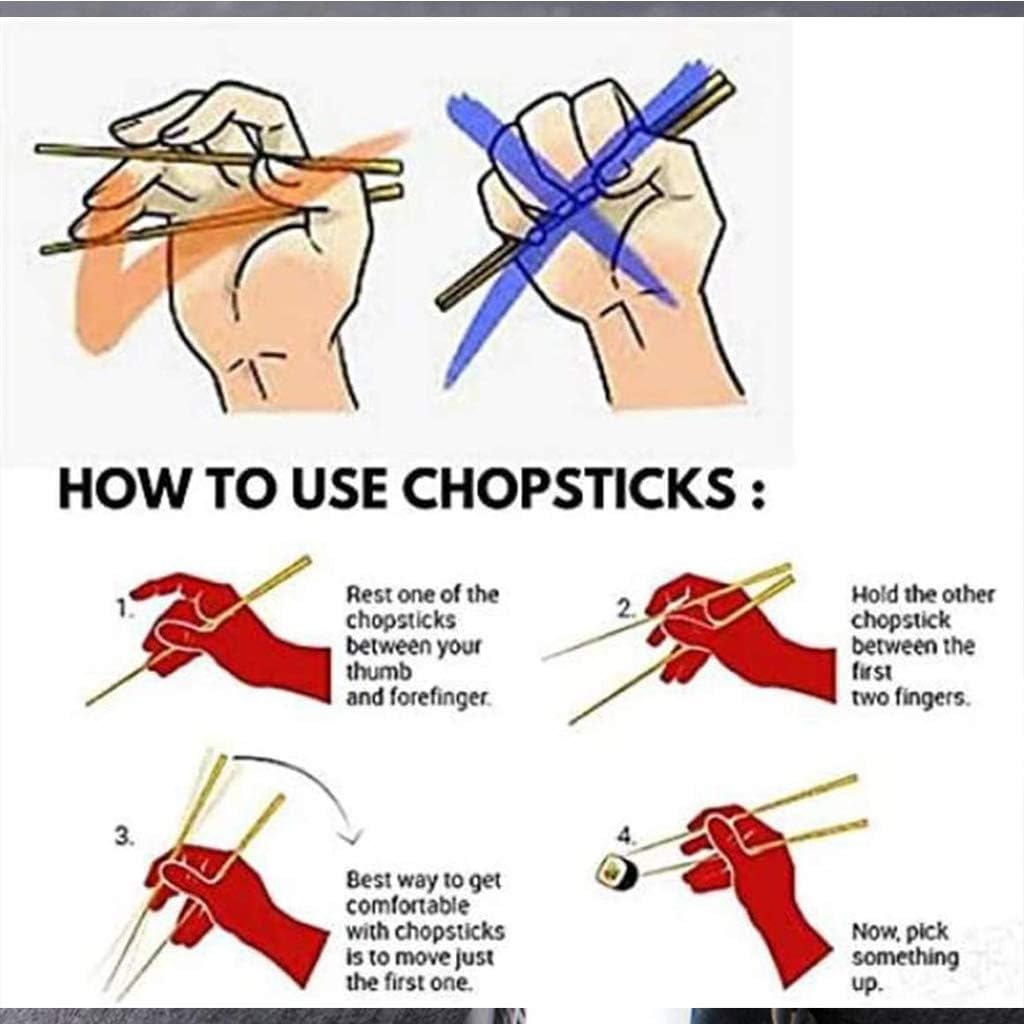 HOW TO USE CHOPSTICKS :

1. Rest one of the chopsticks between your thumb and forefinger.

2. Hold the other chopstick between the first two fingers.

3. Best way to get comfortable with chopsticks is to move just the first one.

4. Now, pick something up.