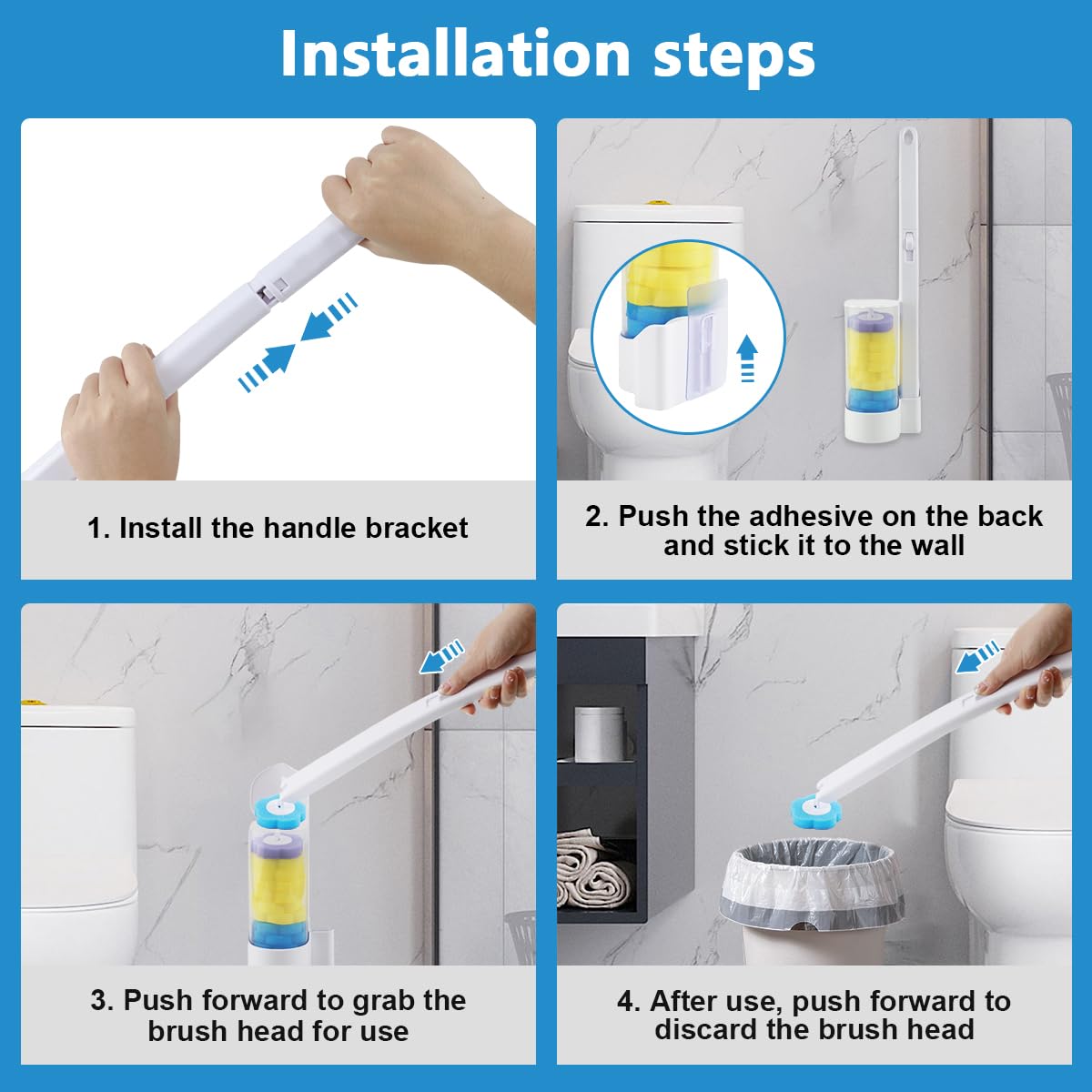 Installation steps

1. Install the handle bracket

2. Push the adhesive on the back and stick it to the wall

3. Push forward to grab the brush head for use

4. After use, push forward to discard the brush head