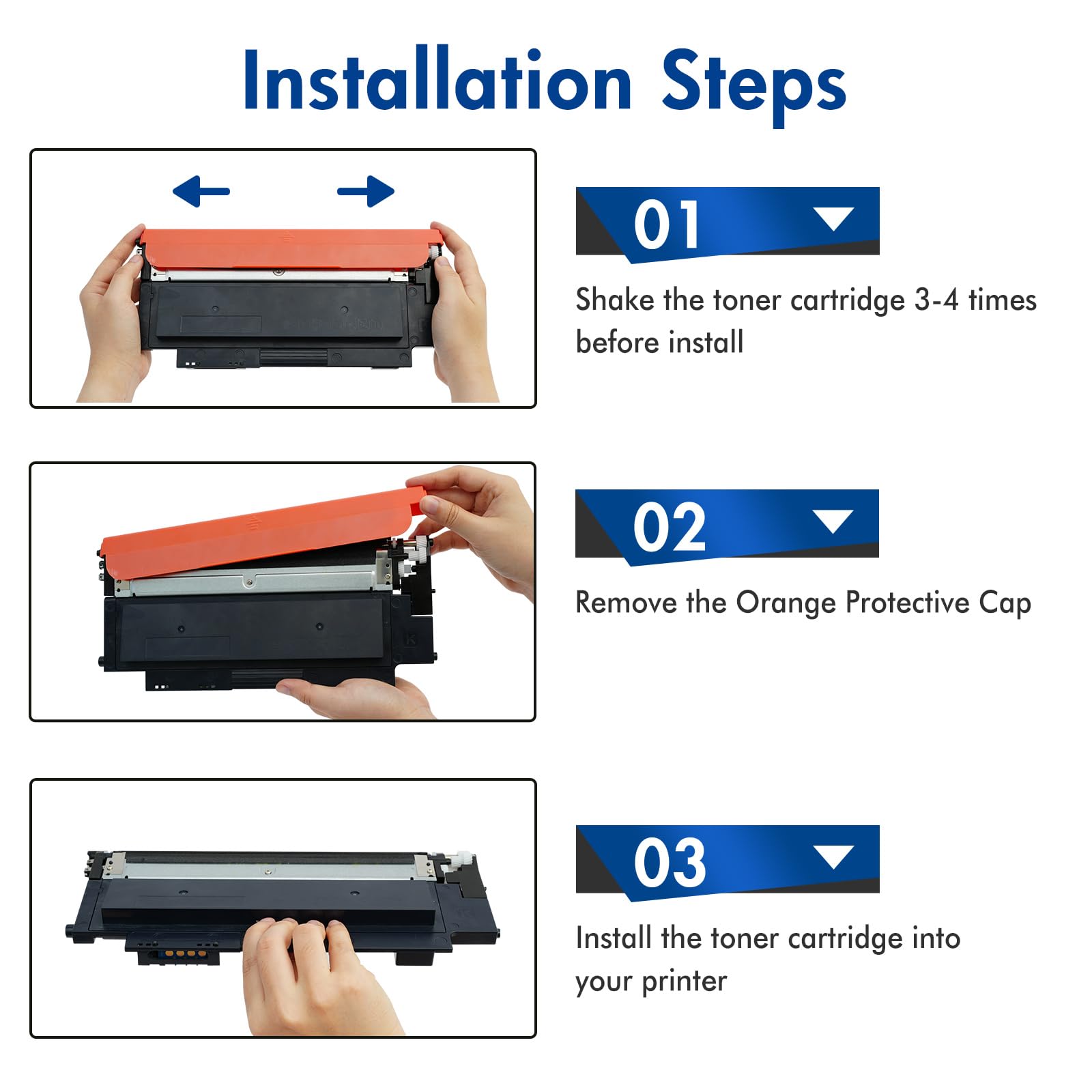 Installation Steps

01

Shake the toner cartridge 3-4 times before install

02

Remove the Orange Protective Cap

03

Install the toner cartridge into your printer