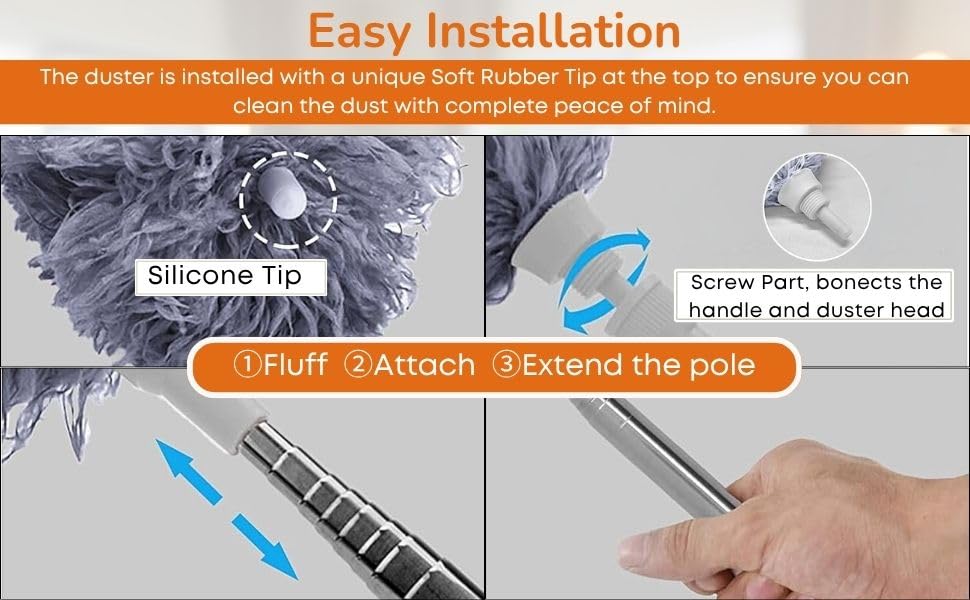 Easy Installation

The duster is installed with a unique Soft Rubber Tip at the top to ensure you can clean the dust with complete peace of mind.

Silicone Tip

Screw Part, bonects the handle and duster head

①Fluff ②Attach ③Extend the pole