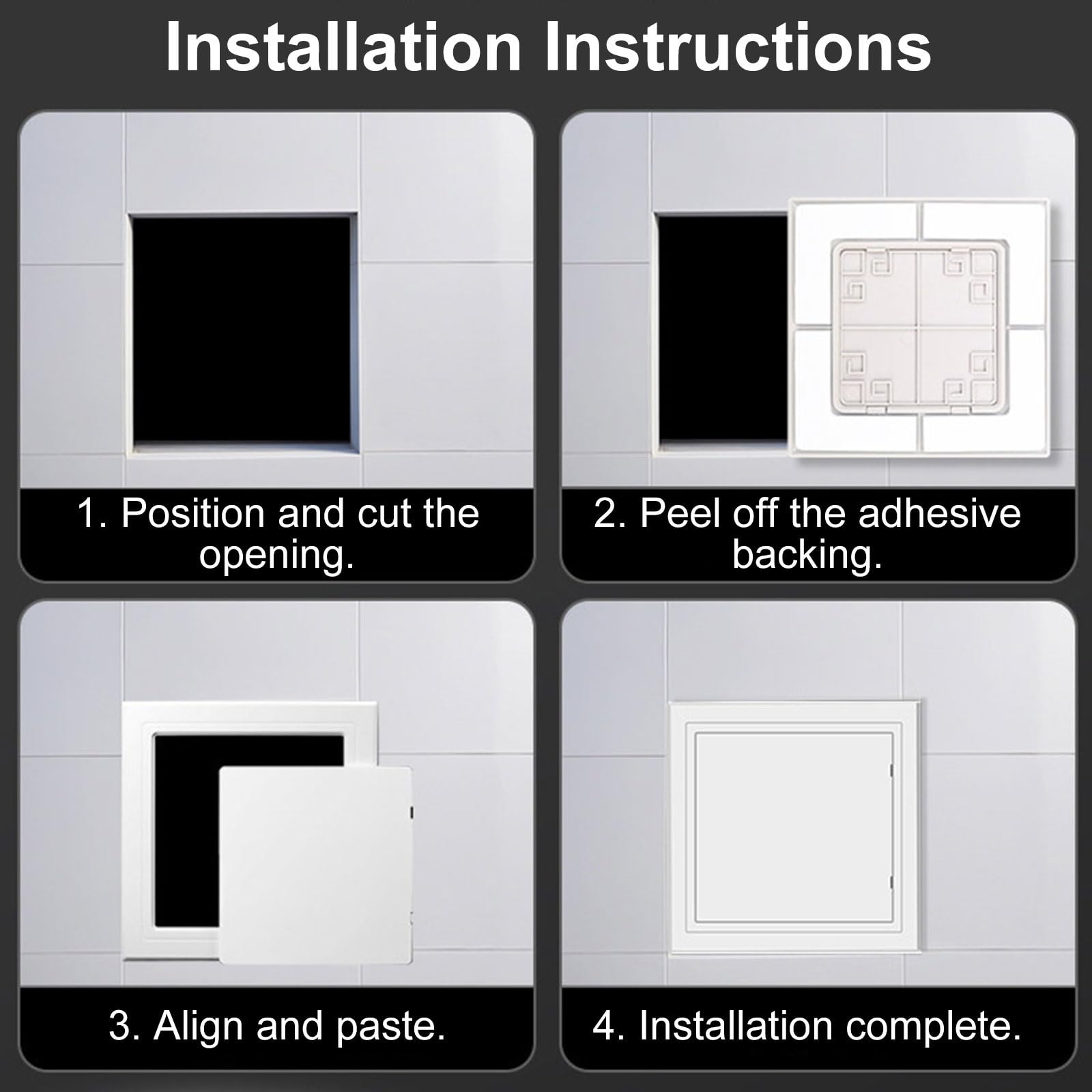 Installation Instructions

1. Position and cut the opening.

2. Peel off the adhesive backing.

3. Align and paste.

4. Installation complete.