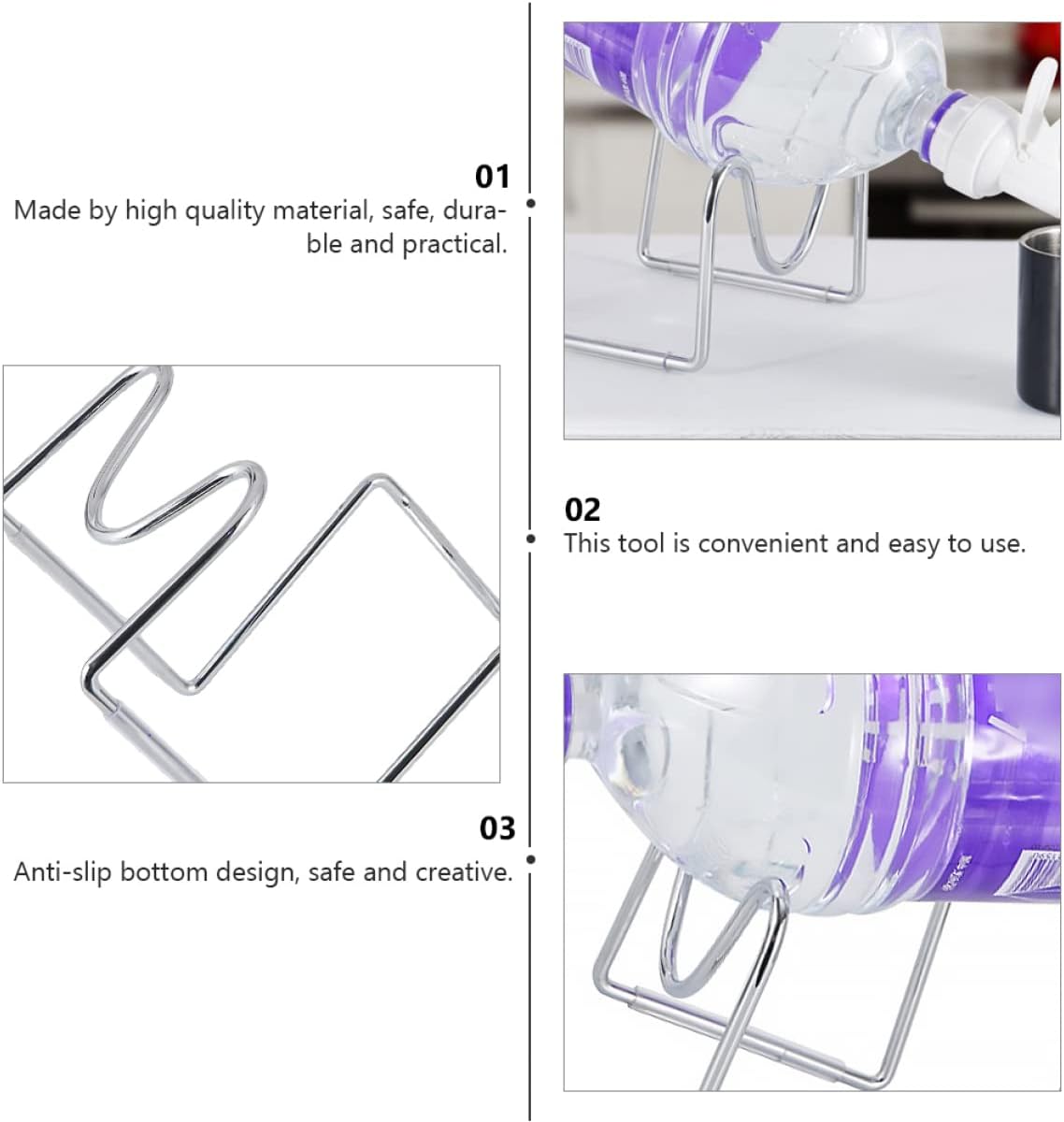 01
Made by high quality material, safe, durable and practical.

02
This tool is convenient and easy to use.

03
Anti-slip bottom design, safe and creative.