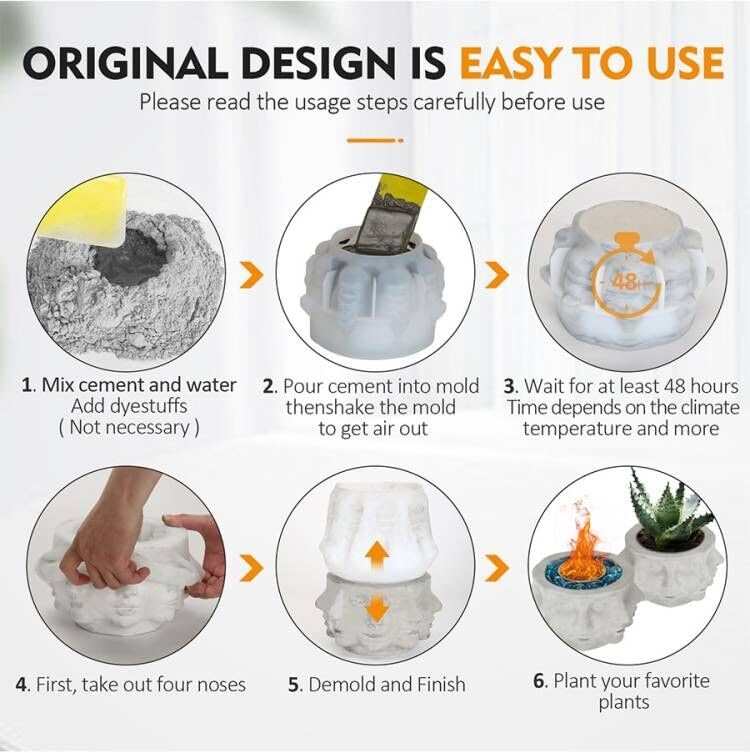 ORIGINAL DESIGN IS EASY TO USE

Please read the usage steps carefully before use

48H

1. Mix cement and water
Add dyestuffs
( Not necessary )

2. Pour cement into mold
thenshake the mold
to get air out

3. Wait for at least 48 hours
Time depends on the climate
temperature and more

4. First, take out four noses

5. Demold and Finish

6. Plant your favorite
plants