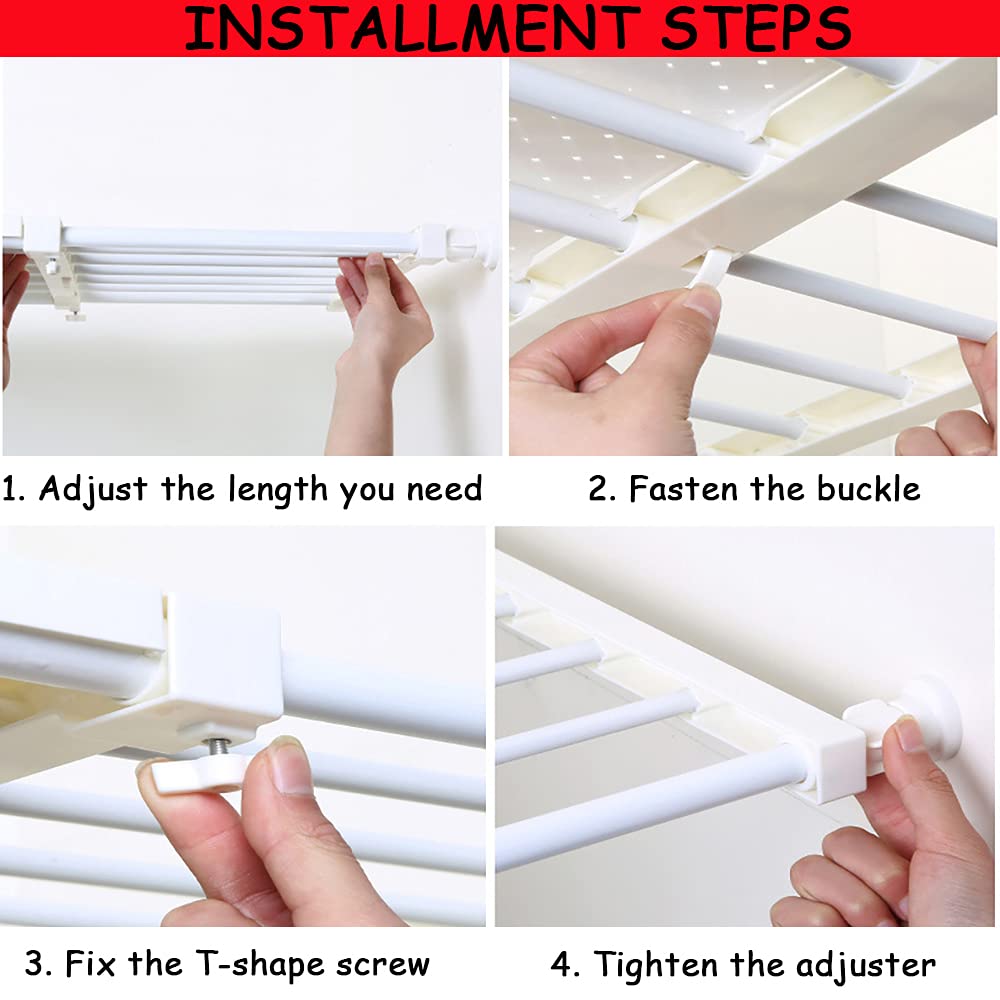 INSTALLMENT STEPS

1. Adjust the length you need

2. Fasten the buckle

3. Fix the T-shape screw

4. Tighten the adjuster