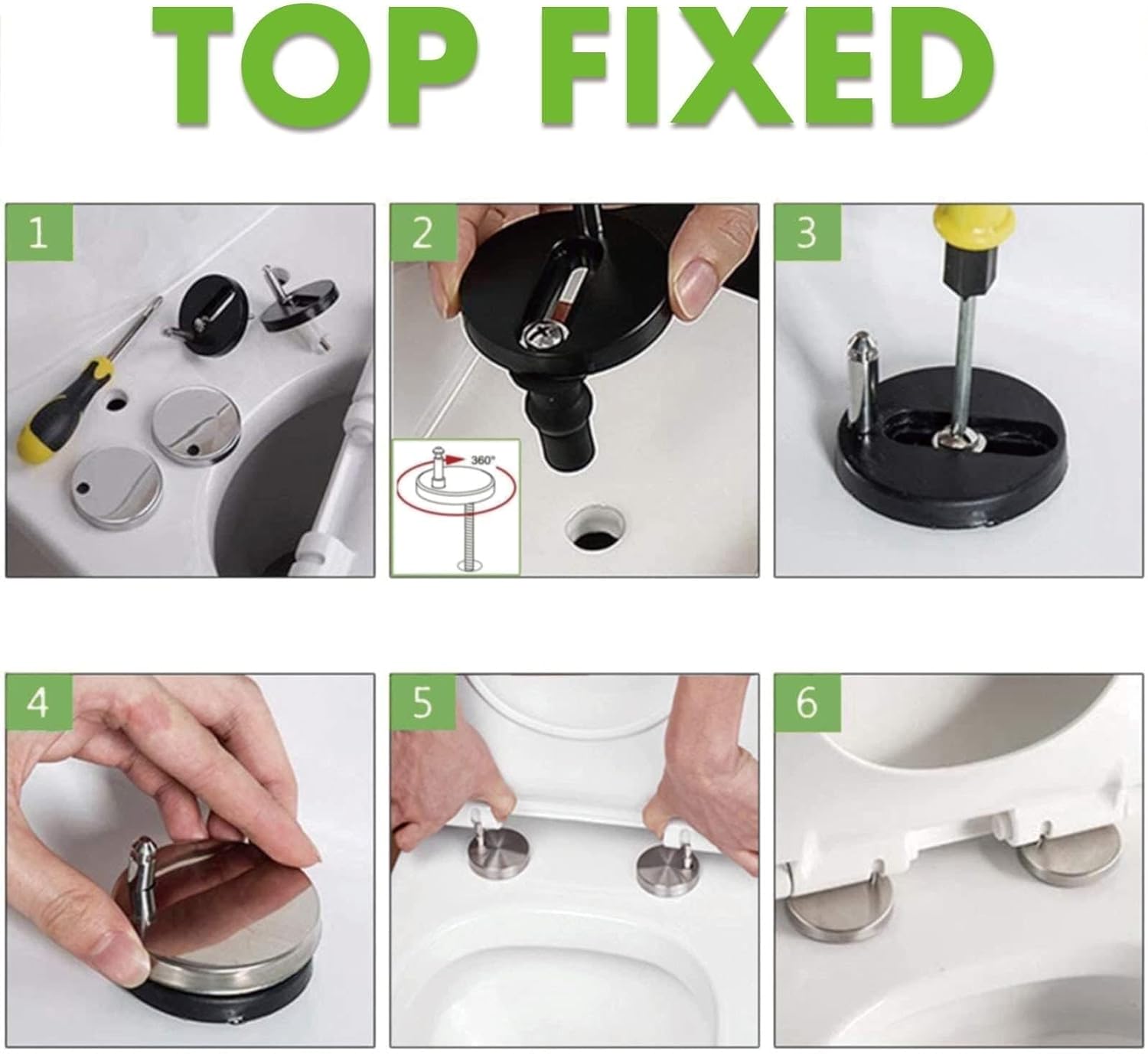 TOP FIXED

1

2

360°

3

4

5

6