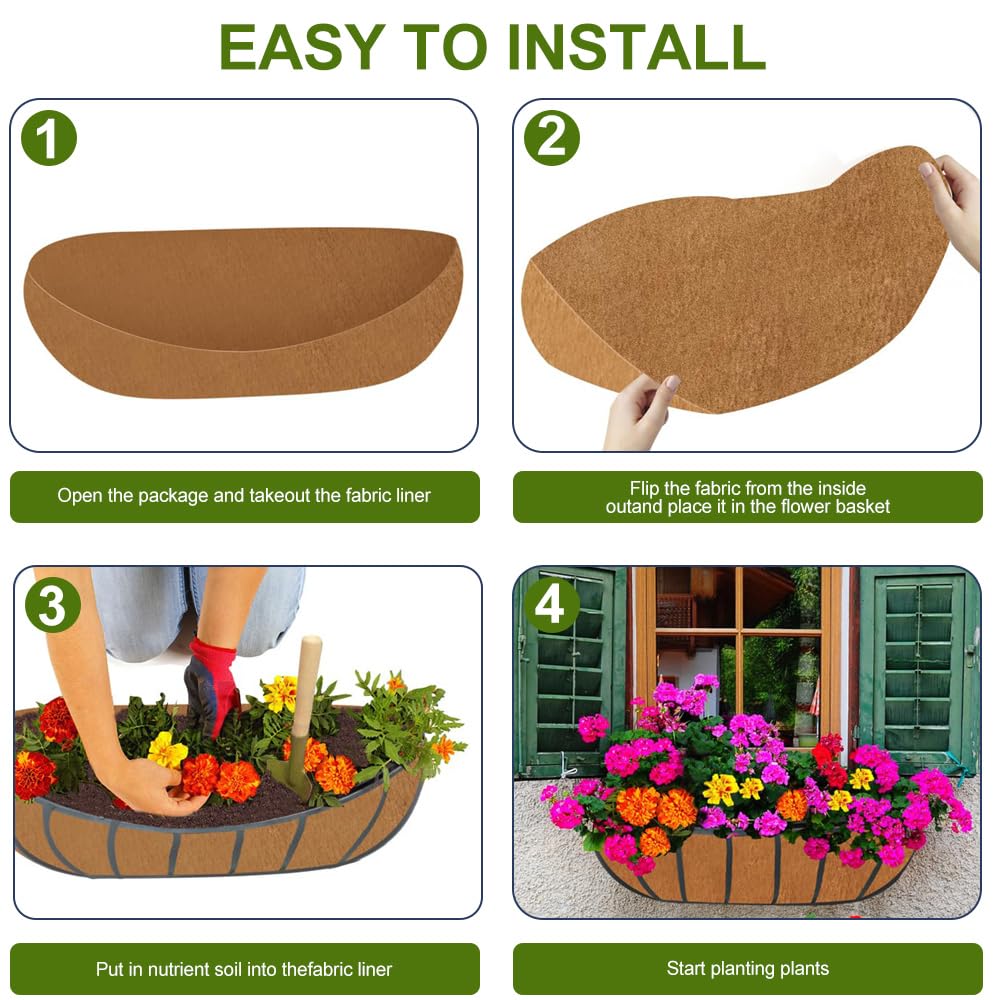 EASY TO INSTALL

1

Open the package and takeout the fabric liner

2

Flip the fabric from the inside outand place it in the flower basket

3

Put in nutrient soil into thefabric liner

4

Start planting plants