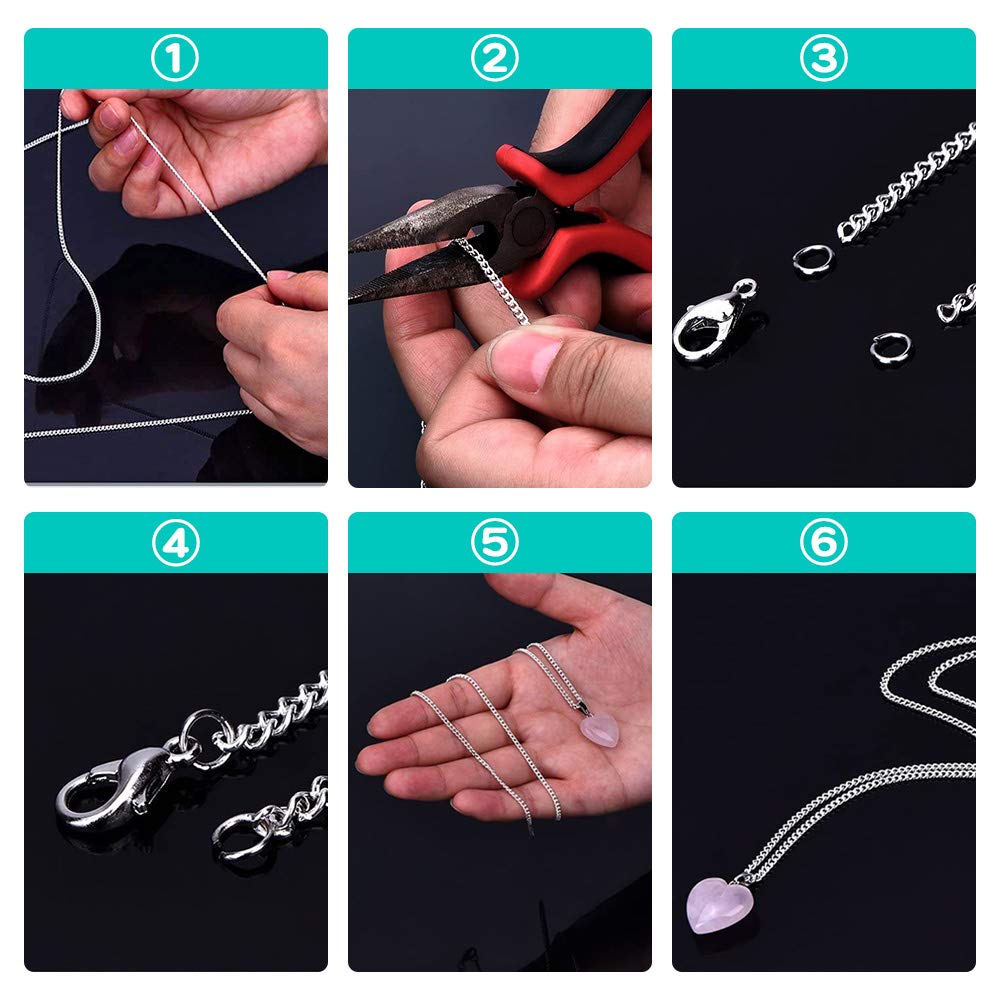 ①

②

③

④

⑤

⑥