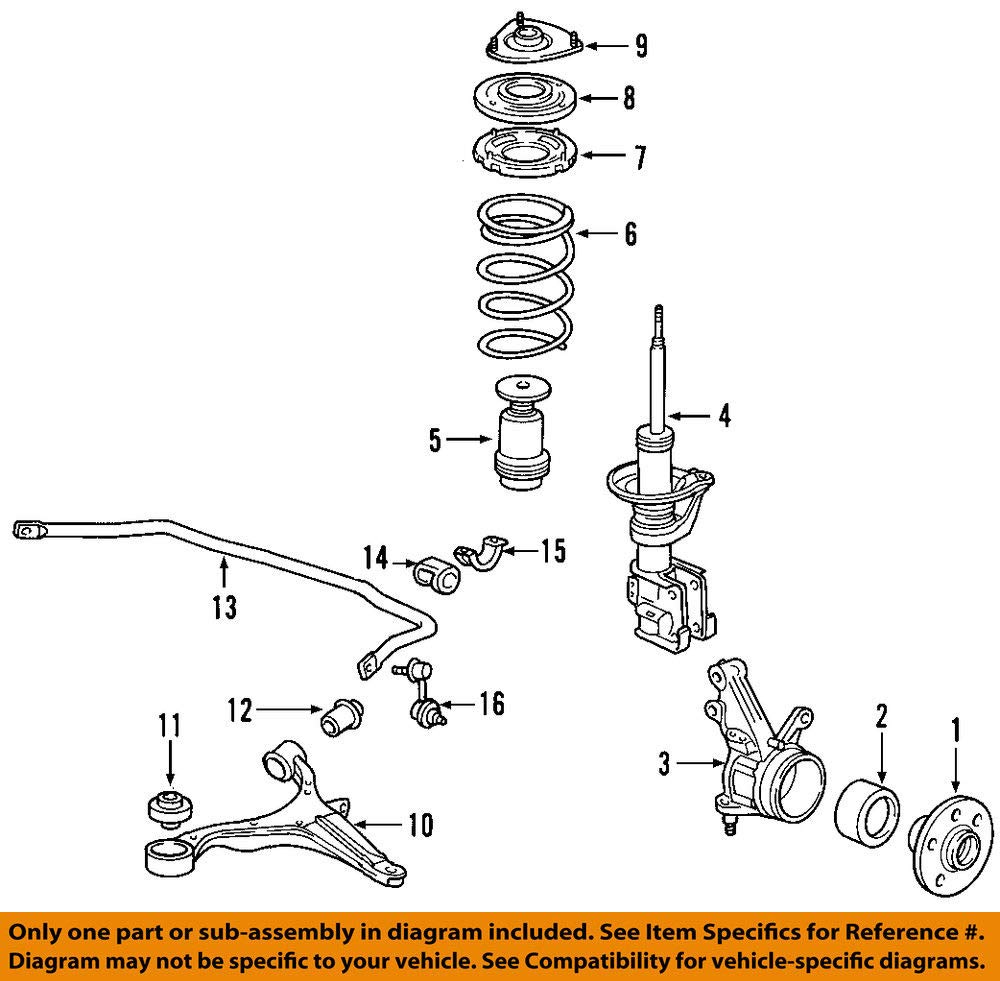 9
8
7
6
4
5
14
15
13
12
16
11
10
3
2
1

Only one part or sub-assembly in diagram included. See Item Specifics for Reference #.
Diagram may not be specific to your vehicle. See Compatibility for vehicle-specific diagrams.