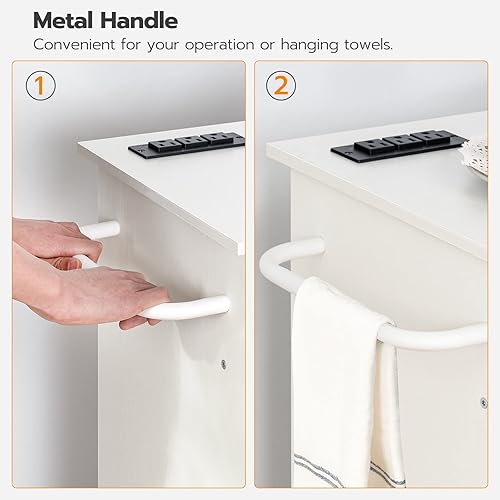 Metal Handle

Convenient for your operation or hanging towels.

1

2