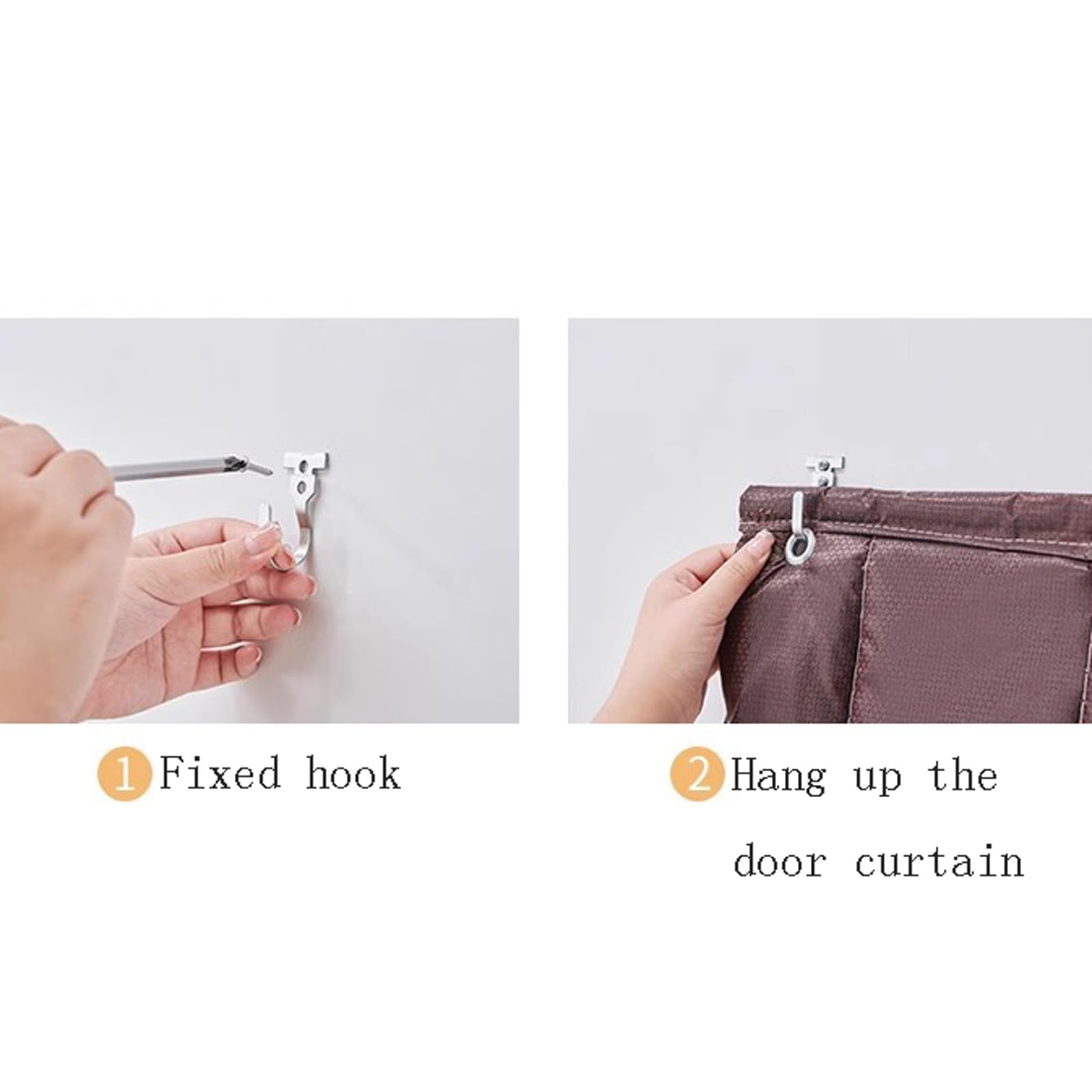 1 Fixed hook

2 Hang up the door curtain