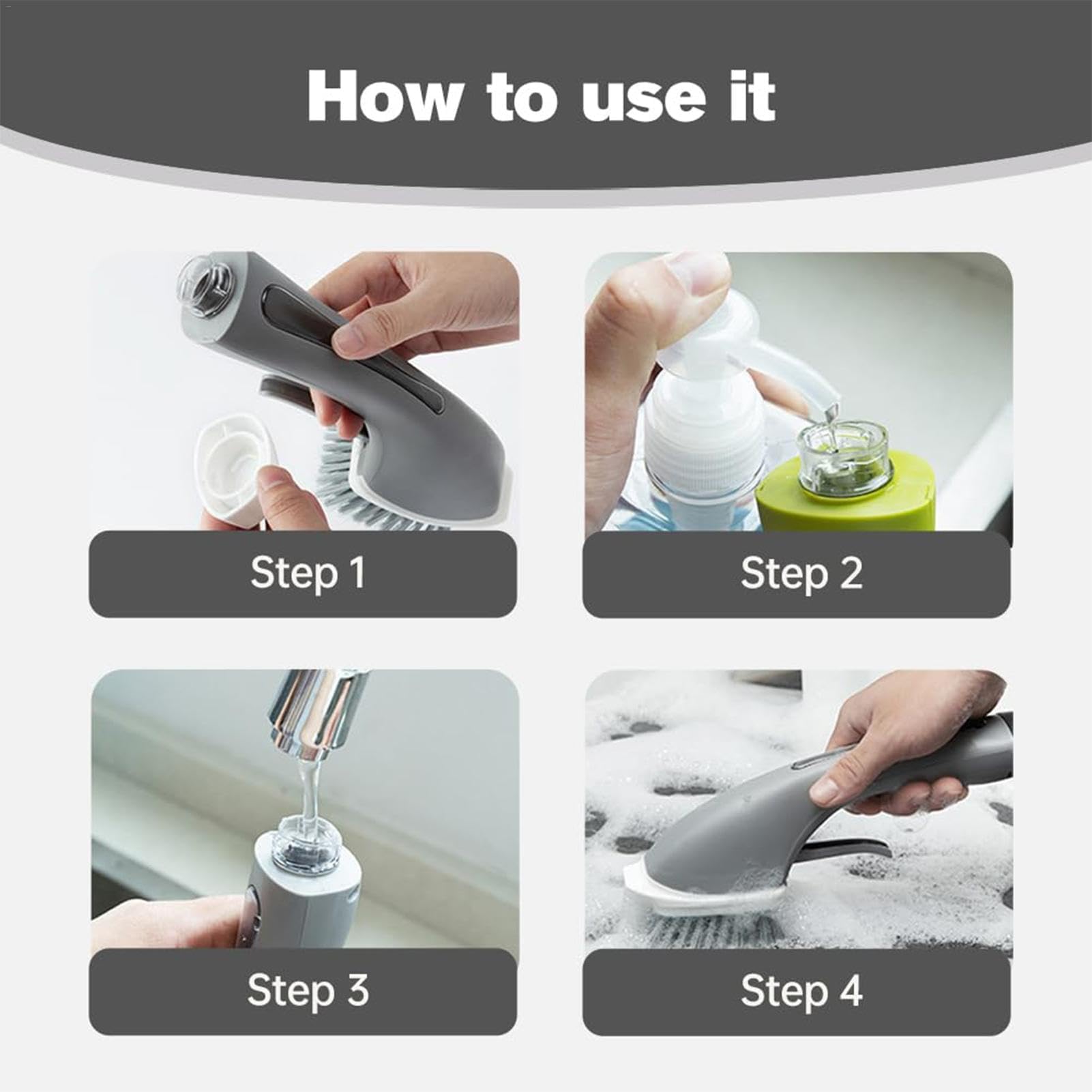 How to use it

Step 1

Step 2

Step 3

Step 4