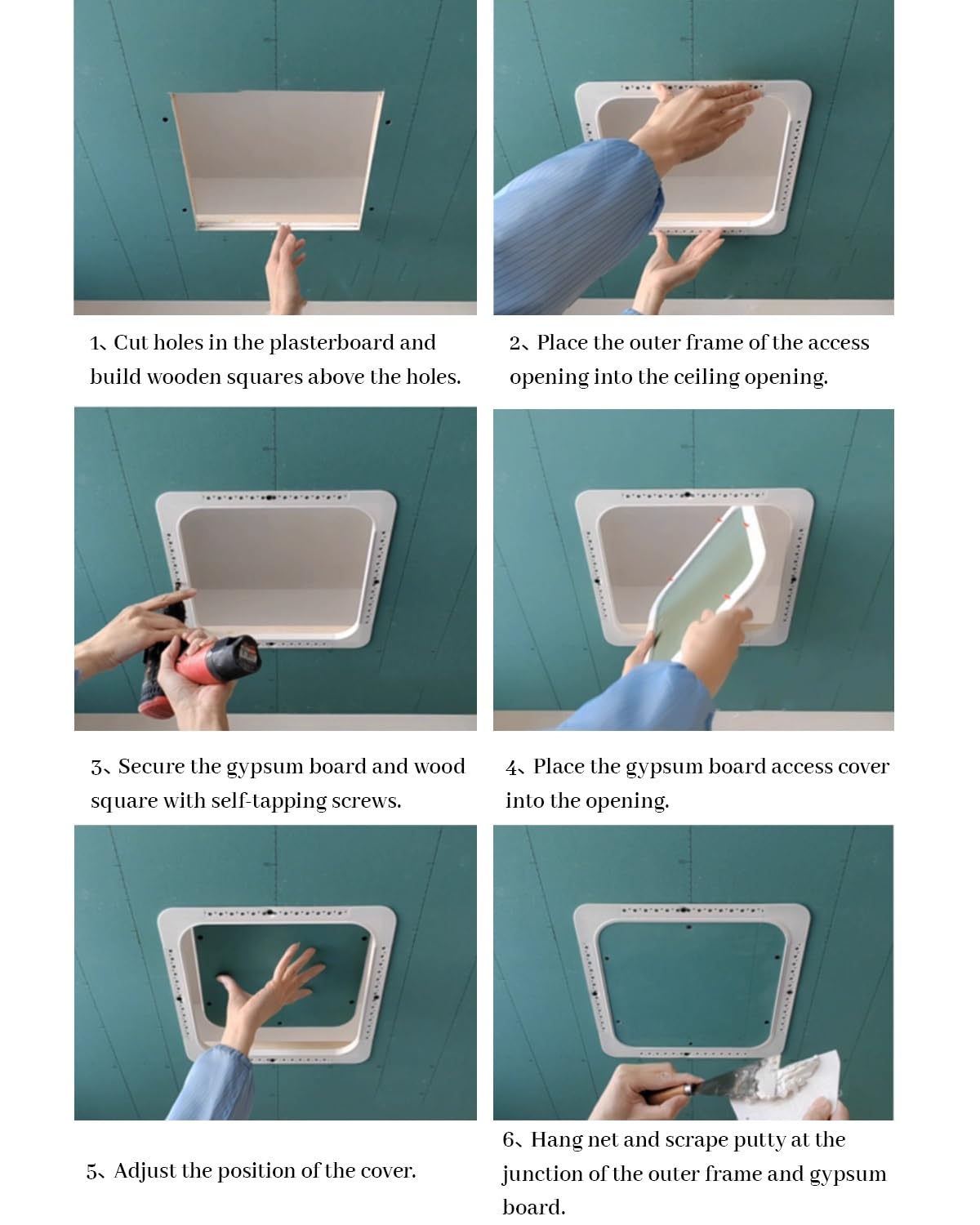 1、Cut holes in the plasterboard and build wooden squares above the holes.

2、Place the outer frame of the access opening into the ceiling opening.

3、Secure the gypsum board and wood square with self-tapping screws.

4、Place the gypsum board access cover into the opening.

5、Adjust the position of the cover.

6、Hang net and scrape putty at the junction of the outer frame and gypsum board.