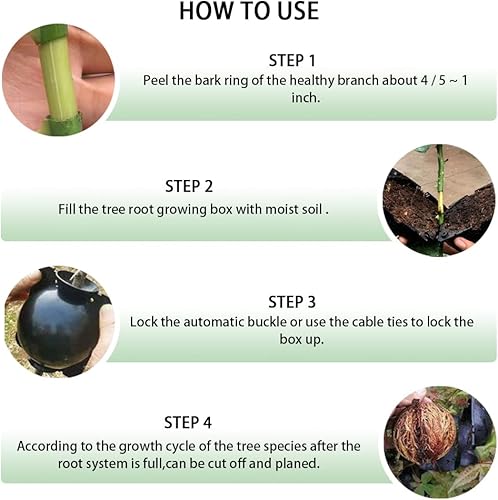 HOW TO USE

STEP 1
Peel the bark ring of the healthy branch about 4 / 5 ~ 1 inch.

STEP 2
Fill the tree root growing box with moist soil .

STEP 3
Lock the automatic buckle or use the cable ties to lock the box up.

STEP 4
According to the growth cycle of the tree species after the root system is full,can be cut off and planed.