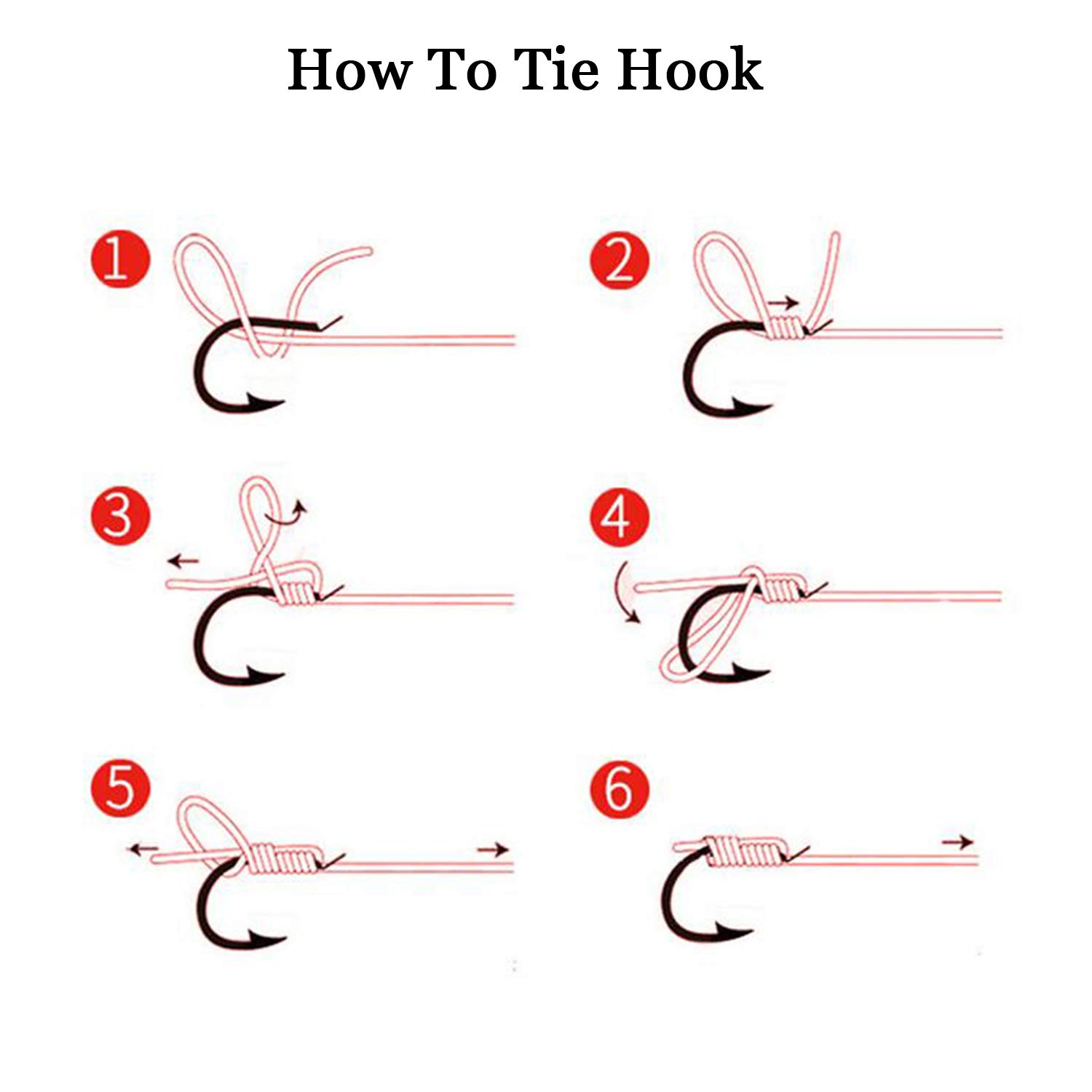 How To Tie Hook

1

2

3

4

5

6