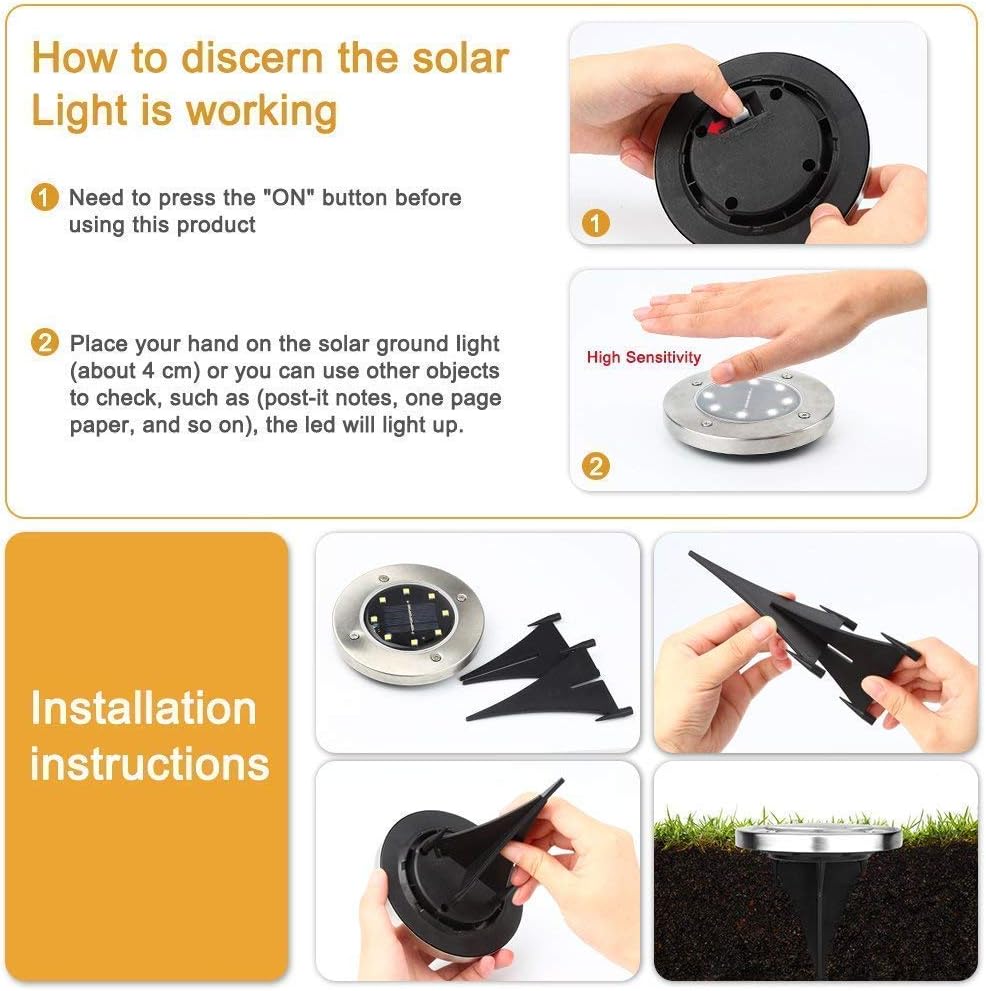 How to discern the solar Light is working

1 Need to press the "ON" button before using this product

2 Place your hand on the solar ground light (about 4 cm) or you can use other objects to check, such as (post-it notes, one page paper, and so on), the led will light up.

1

High Sensitivity

2

Installation instructions