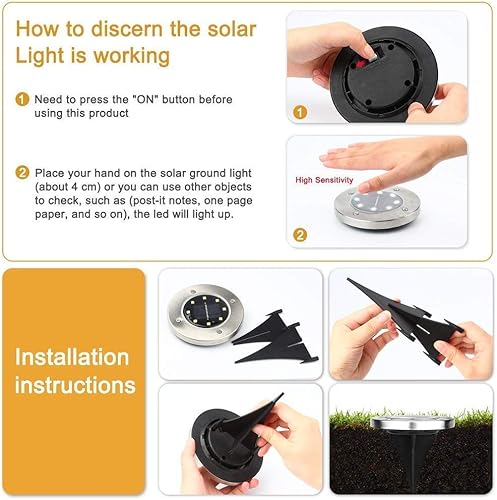 How to discern the solar Light is working

1 Need to press the "ON" button before using this product

2 Place your hand on the solar ground light (about 4 cm) or you can use other objects to check, such as (post-it notes, one page paper, and so on), the led will light up.

1

High Sensitivity

2

Installation instructions