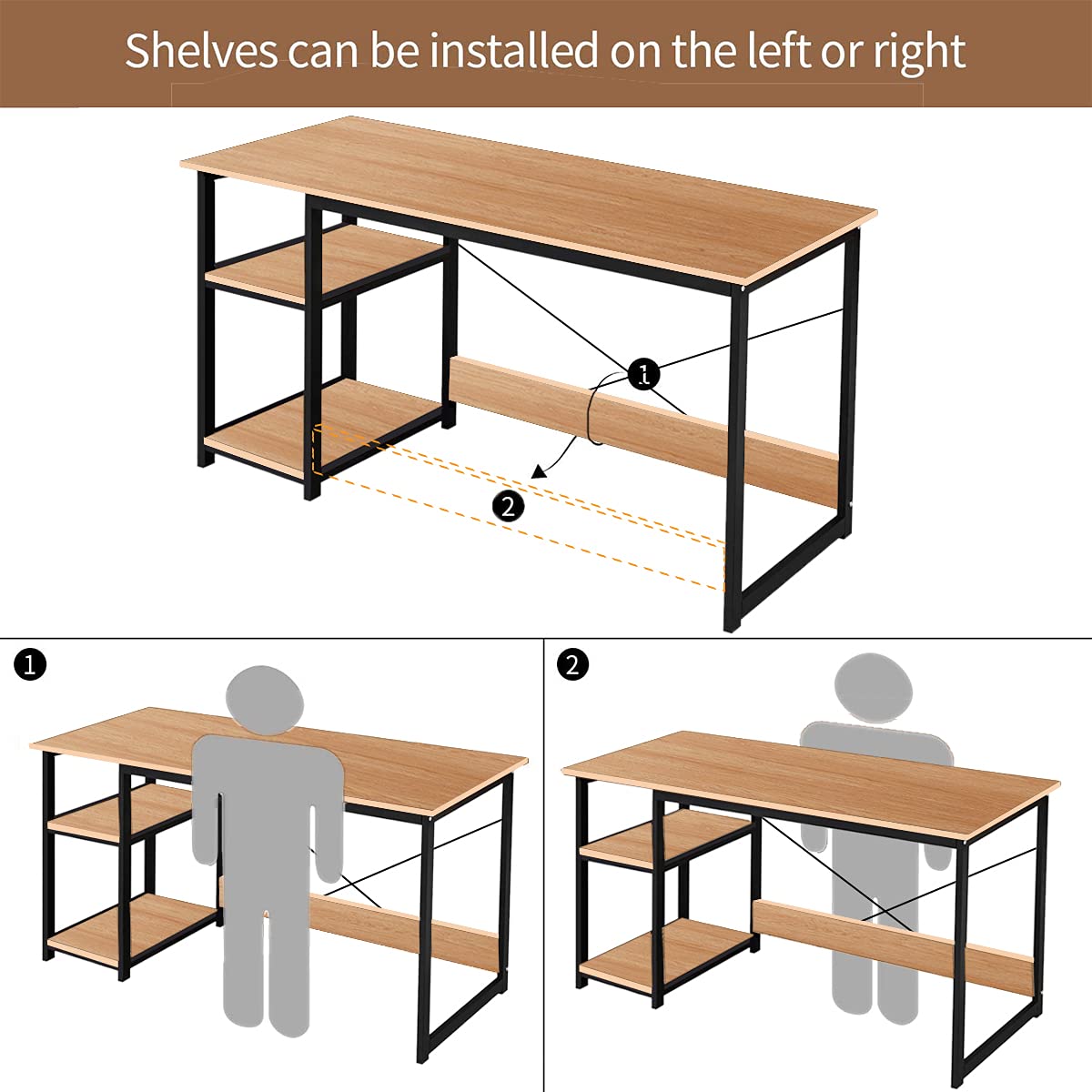 Shelves can be installed on the left or right

1

2

1

2