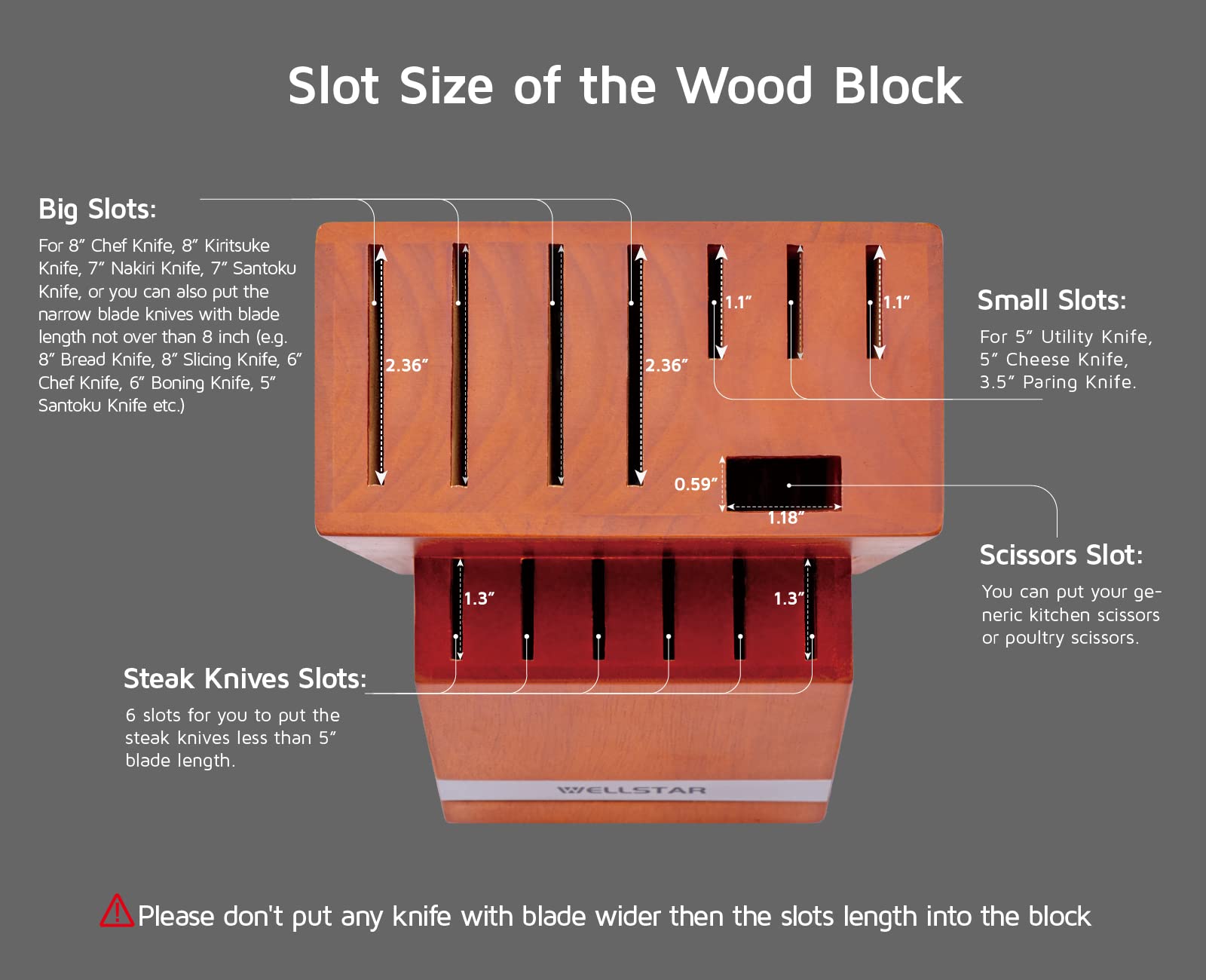 Slot Size of the Wood Block

Big Slots:

For 8″ Chef Knife, 8″ Kiritsuke Knife, 7″ Nakiri Knife, 7″ Santoku Knife, or you can also put the narrow blade knives with blade length not over than 8 inch (e.g. 8″ Bread Knife, 8″ Slicing Knife, 6″ Chef Knife, 6″ Boning Knife, 5″ Santoku Knife etc.)

2.36″

2.36″

1.1″

1.1″

Small Slots:

For 5″ Utility Knife, 5″ Cheese Knife, 3.5″ Paring Knife.

0.59″

1.18″

Scissors Slot:

You can put your generic kitchen scissors or poultry scissors.

1.3″

1.3″

Steak Knives Slots:

6 slots for you to put the steak knives less than 5″ blade length.

WELLSTAR

Please don't put any knife with blade wider then the slots length into the block