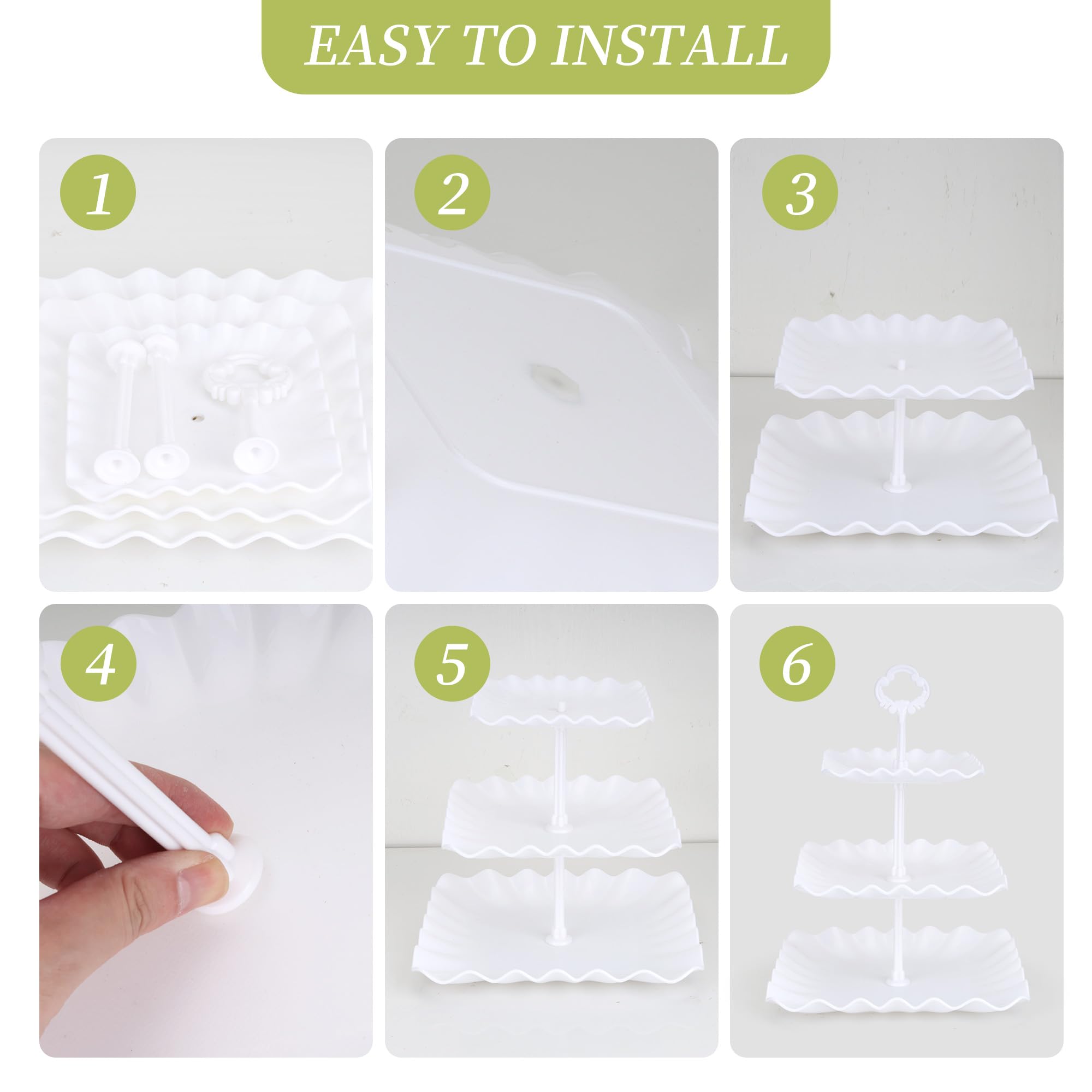 EASY TO INSTALL

1

2

3

4

5

6