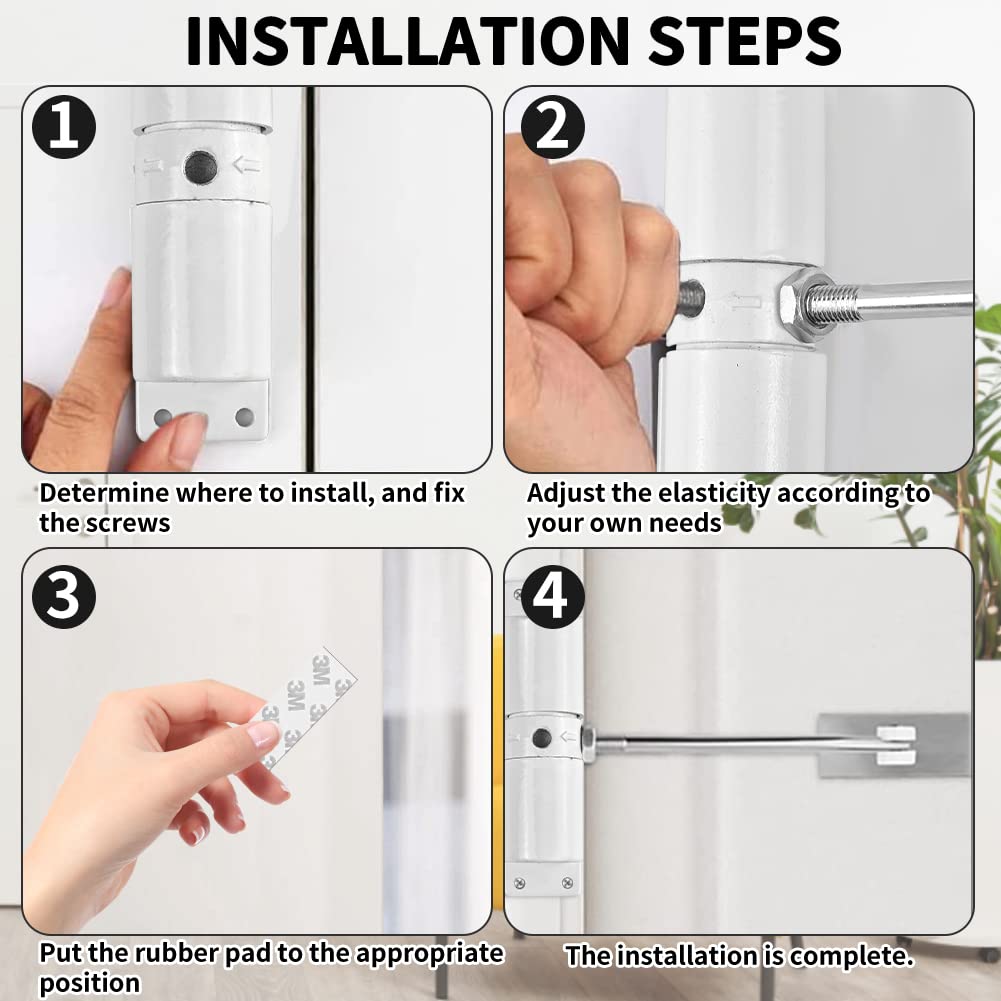 INSTALLATION STEPS

1

Determine where to install, and fix the screws

2

Adjust the elasticity according to your own needs

3

3M 3M 3M

Put the rubber pad to the appropriate position

4

The installation is complete.