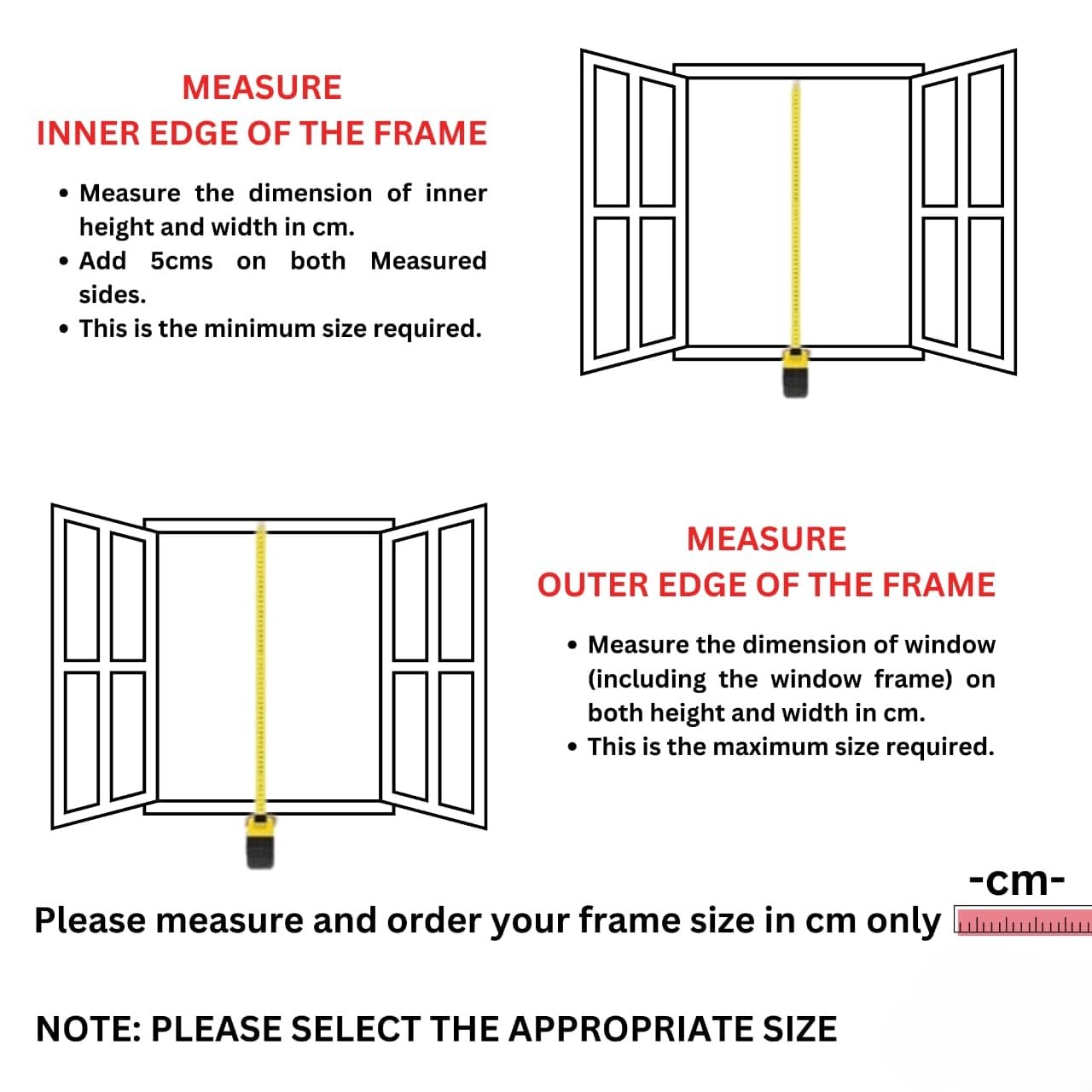 MEASURE
INNER EDGE OF THE FRAME

• Measure the dimension of inner height and width in cm.
• Add 5cms on both Measured sides.
• This is the minimum size required.

MEASURE
OUTER EDGE OF THE FRAME

• Measure the dimension of window (including the window frame) on both height and width in cm.
• This is the maximum size required.

-cm-

Please measure and order your frame size in cm only

NOTE: PLEASE SELECT THE APPROPRIATE SIZE