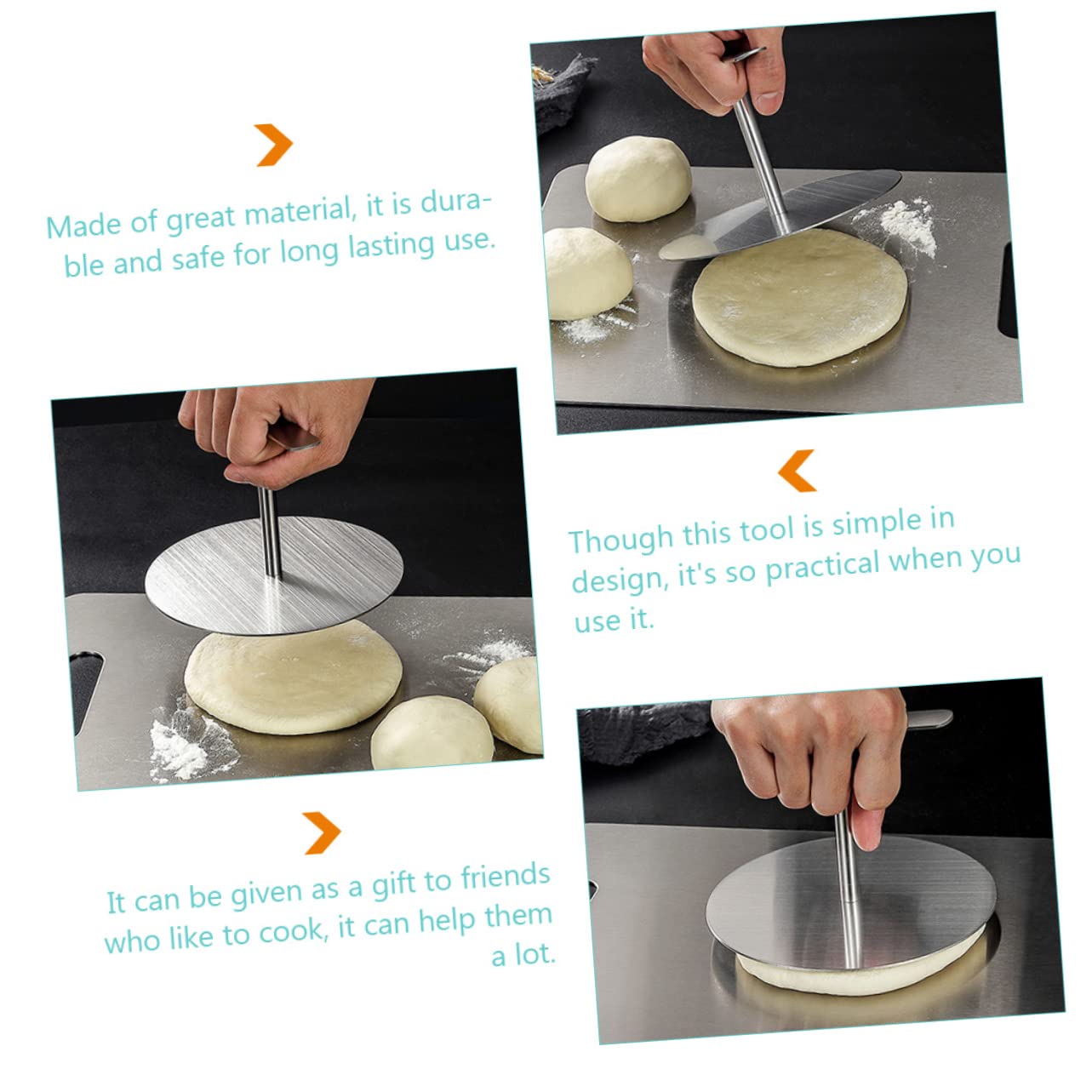 Made of great material, it is durable and safe for long lasting use.

Though this tool is simple in design, it's so practical when you use it.

It can be given as a gift to friends who like to cook, it can help them a lot.