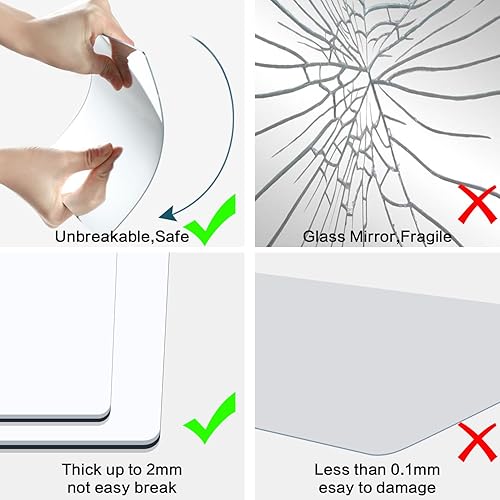 Unbreakable,Safe

Glass Mirror,Fragile

Thick up to 2mm
not easy break

Less than 0.1mm
esay to damage