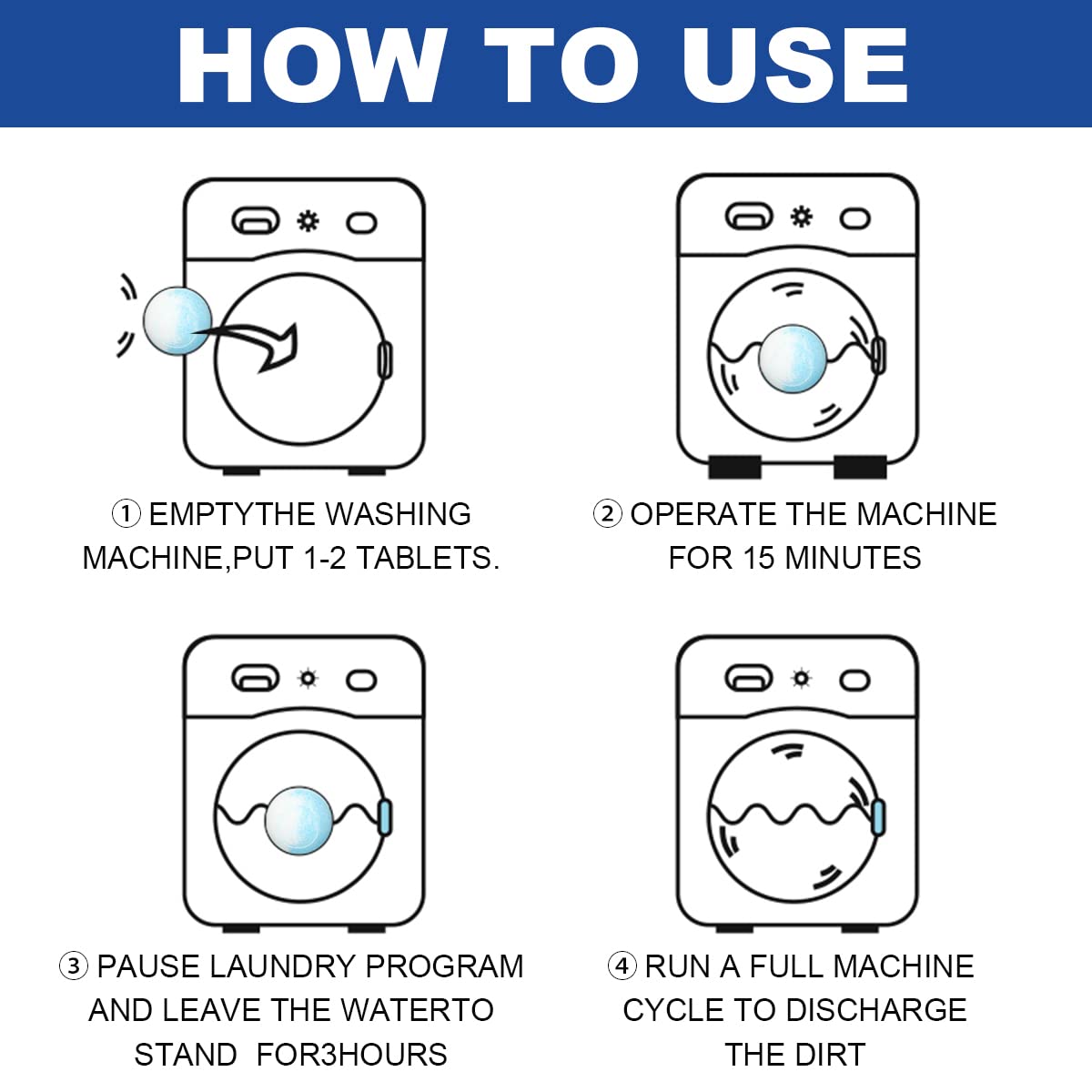 HOW TO USE

① EMPTYTHE WASHING MACHINE,PUT 1-2 TABLETS.

② OPERATE THE MACHINE FOR 15 MINUTES

③ PAUSE LAUNDRY PROGRAM AND LEAVE THE WATERTO STAND FOR3HOURS

④ RUN A FULL MACHINE CYCLE TO DISCHARGE THE DIRT