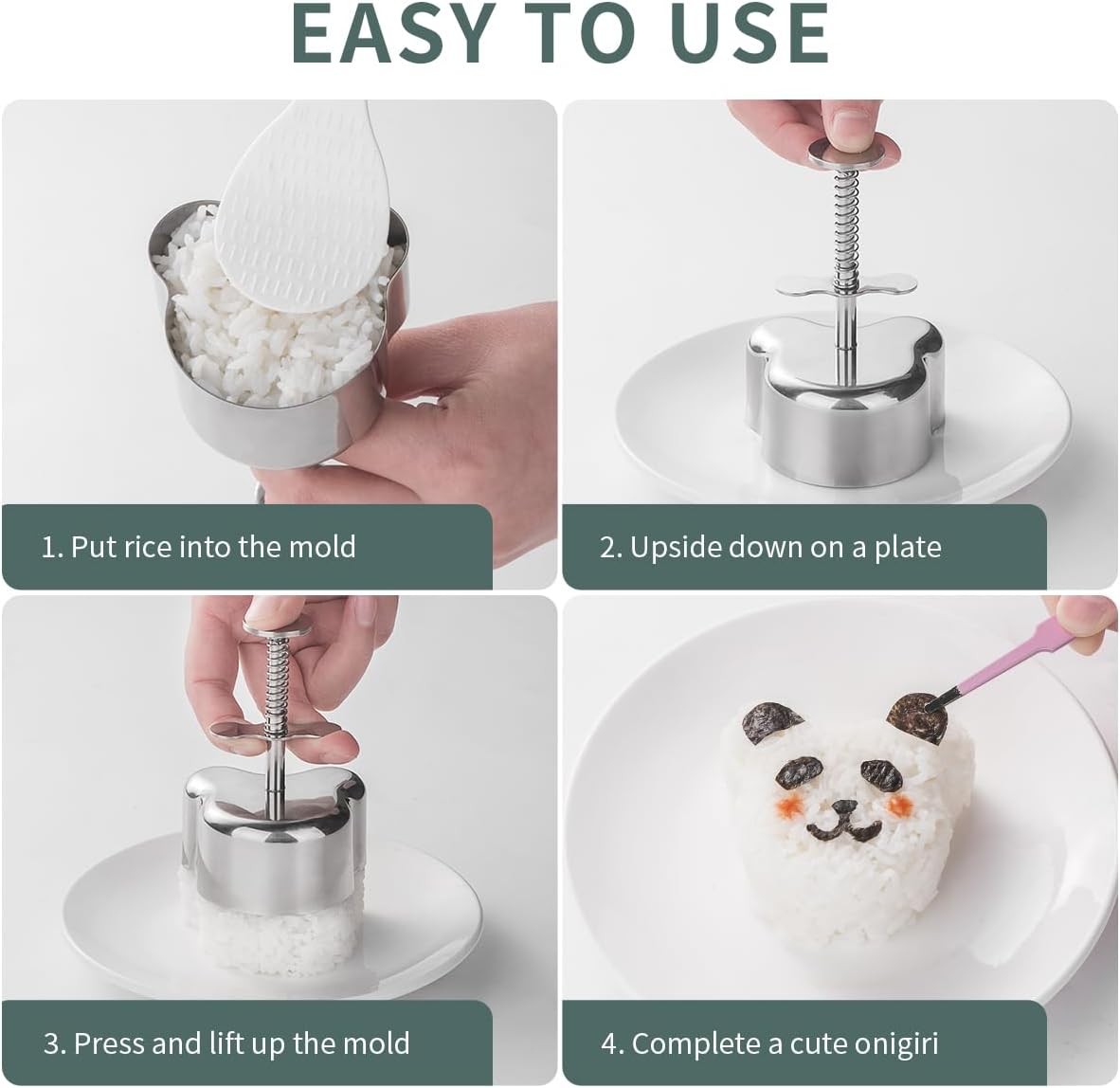 EASY TO USE

1. Put rice into the mold

2. Upside down on a plate

3. Press and lift up the mold

4. Complete a cute onigiri