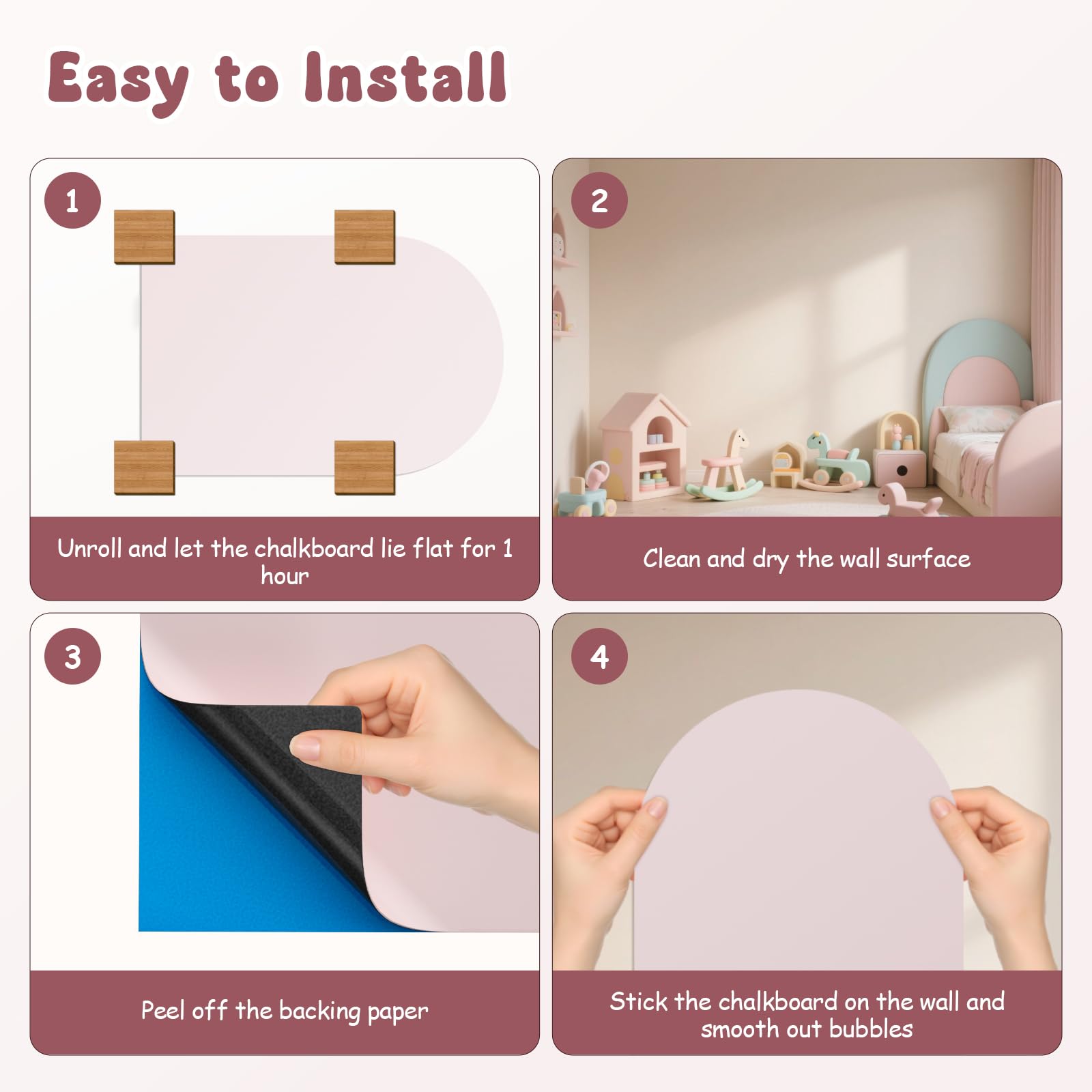 Easy to Install

1

Unroll and let the chalkboard lie flat for 1 hour

2

Clean and dry the wall surface

3

Peel off the backing paper

4

Stick the chalkboard on the wall and smooth out bubbles