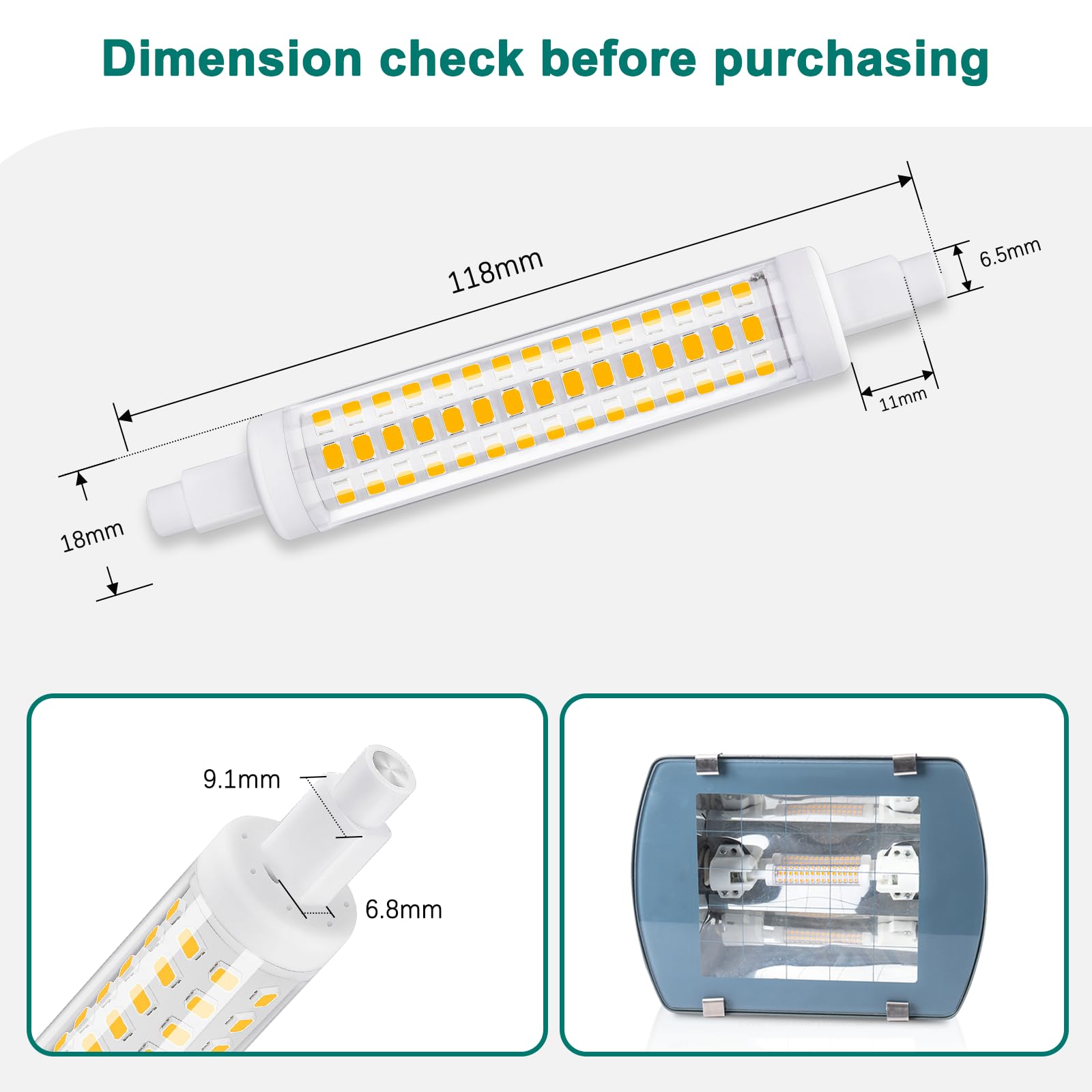 Dimension check before purchasing

118mm

6.5mm

11mm

18mm

9.1mm

6.8mm