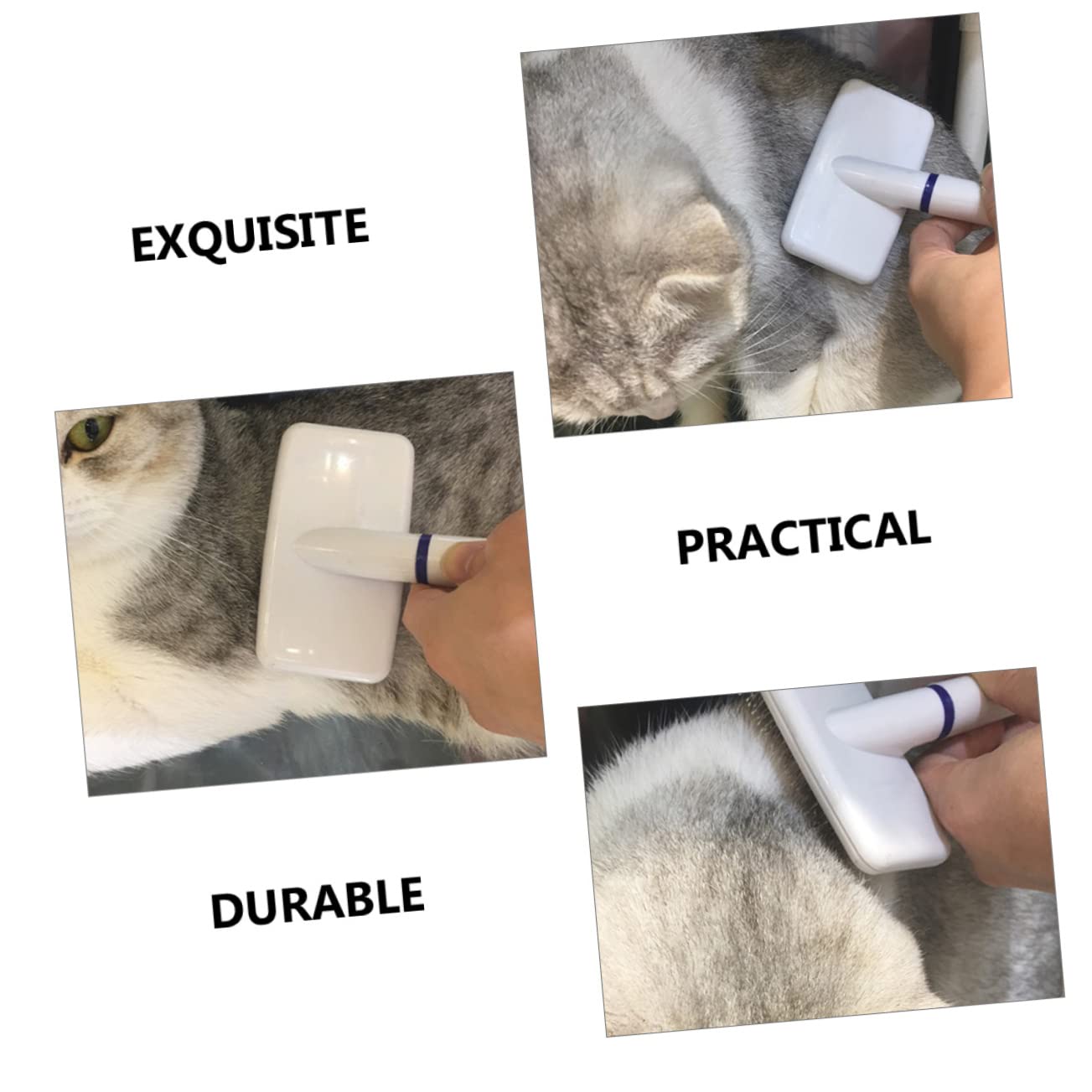 EXQUISITE

PRACTICAL

DURABLE