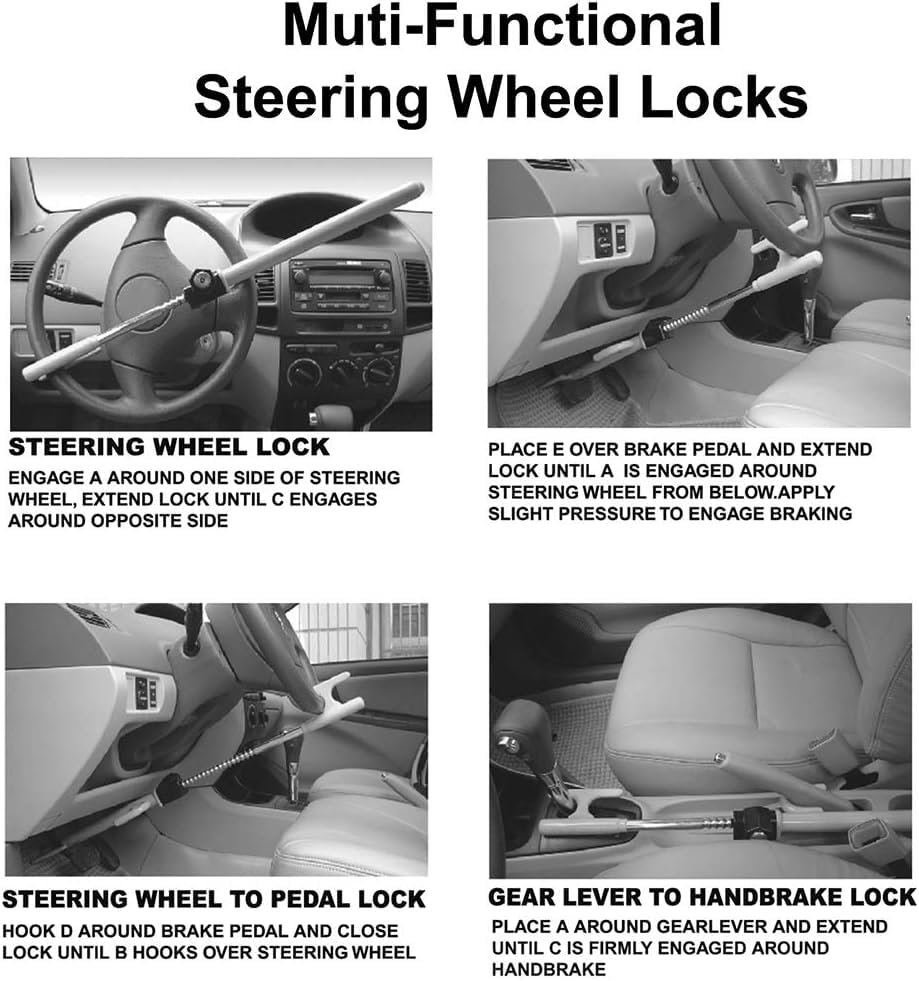 Muti-Functional
Steering Wheel Locks

STEERING WHEEL LOCK
ENGAGE A AROUND ONE SIDE OF STEERING WHEEL, EXTEND LOCK UNTIL C ENGAGES AROUND OPPOSITE SIDE

PLACE E OVER BRAKE PEDAL AND EXTEND LOCK UNTIL A IS ENGAGED AROUND STEERING WHEEL FROM BELOW.APPLY SLIGHT PRESSURE TO ENGAGE BRAKING

STEERING WHEEL TO PEDAL LOCK
HOOK D AROUND BRAKE PEDAL AND CLOSE LOCK UNTIL B HOOKS OVER STEERING WHEEL

GEAR LEVER TO HANDBRAKE LOCK
PLACE A AROUND GEARLEVER AND EXTEND UNTIL C IS FIRMLY ENGAGED AROUND HANDBRAKE